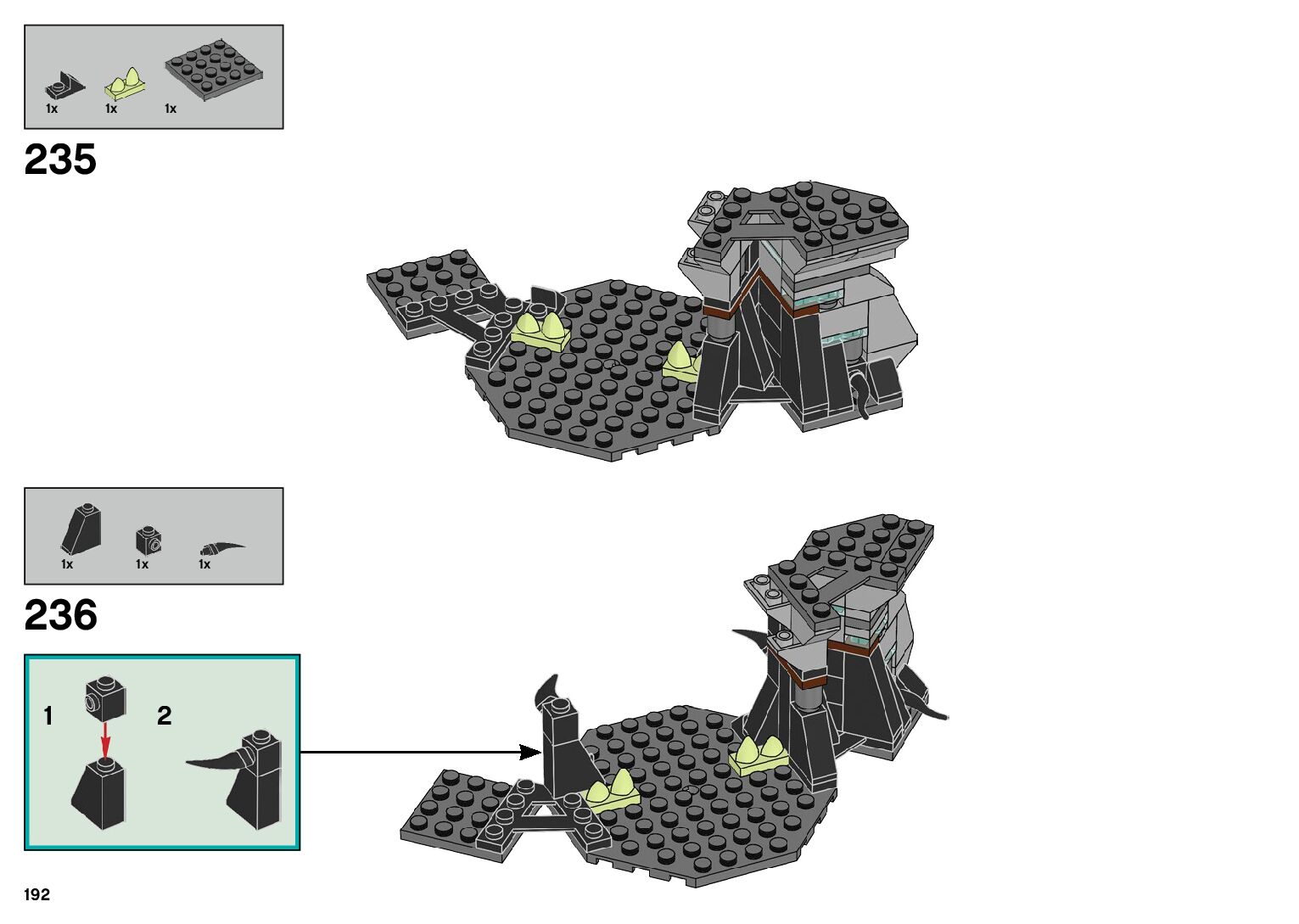 1x 1x 1x

235

1x 1x 1x

236

1

2

192