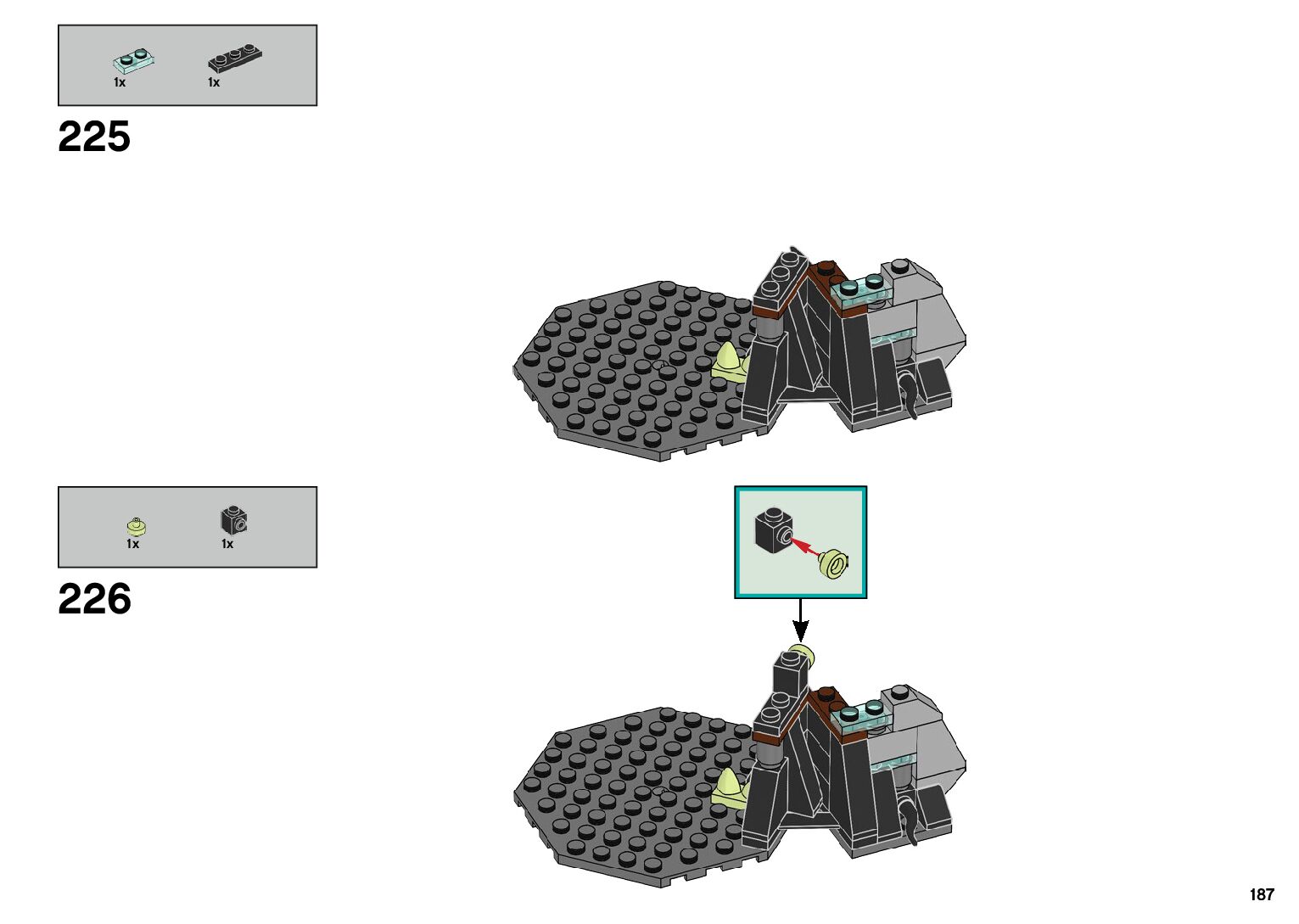 1x 1x

225

1x 1x

226

187