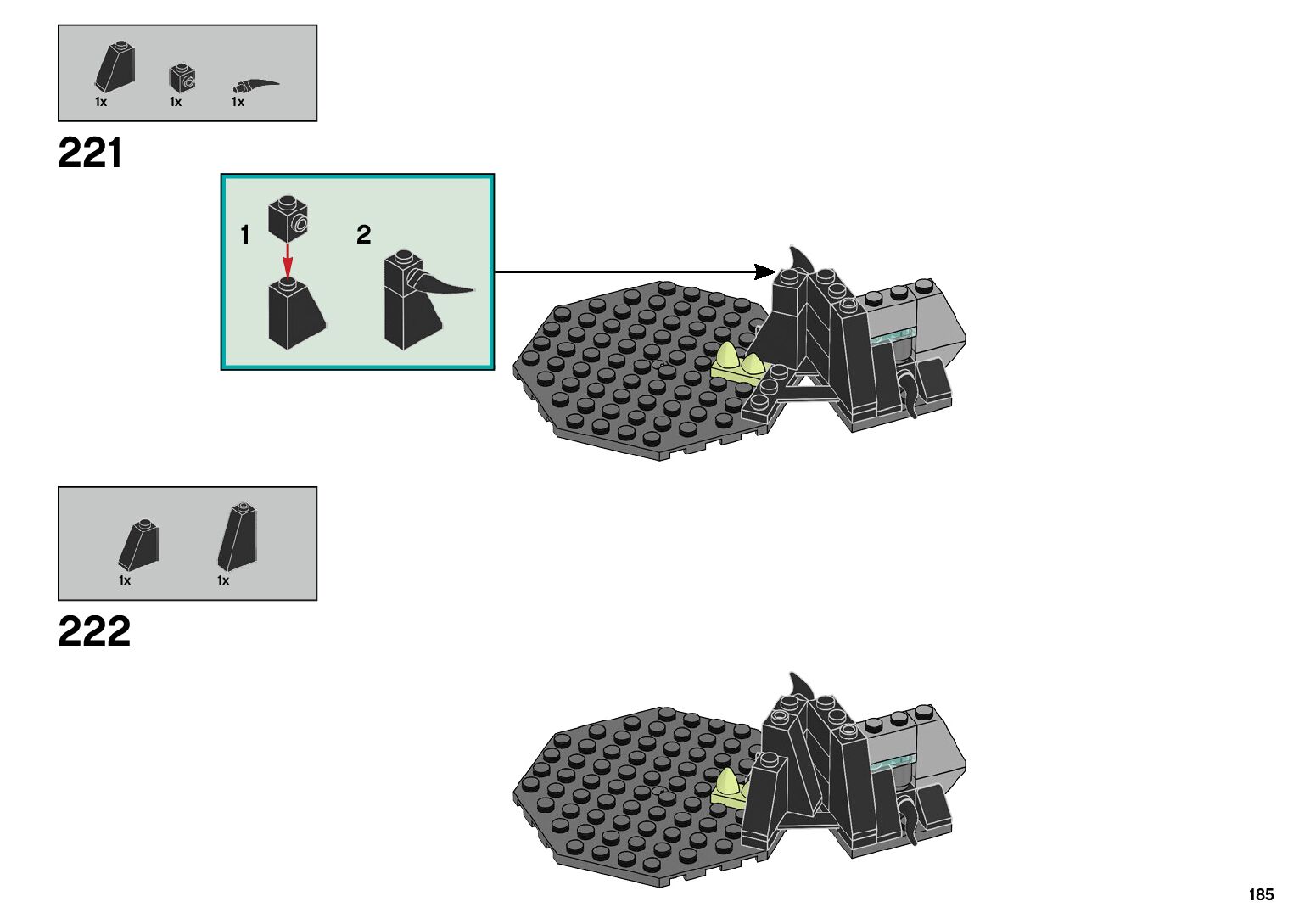 1x 1x 1x

221

1

2

1x 1x

222

185