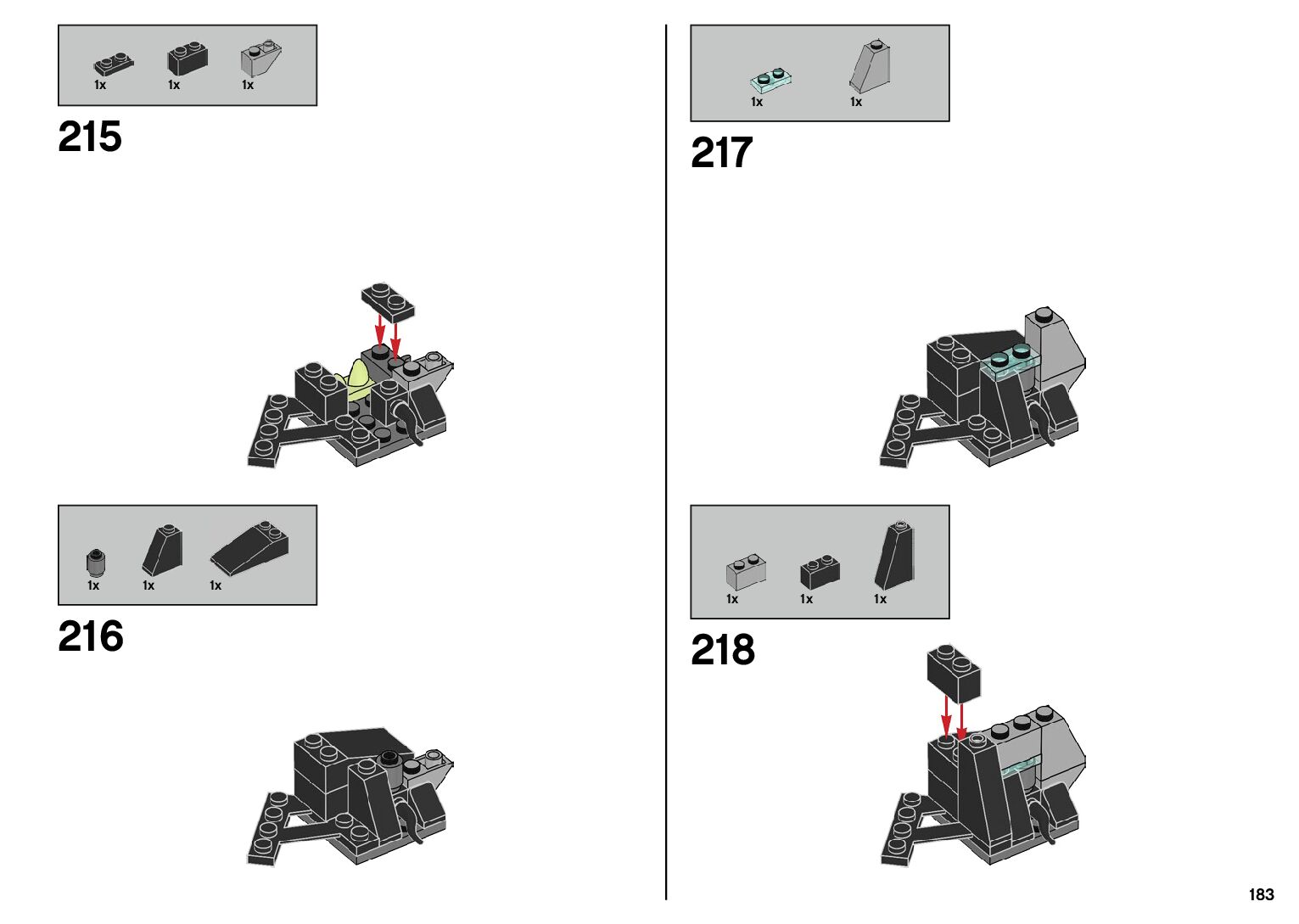 1x 1x 1x

215

1x 1x 1x

216

1x 1x

217

1x 1x 1x

218

183