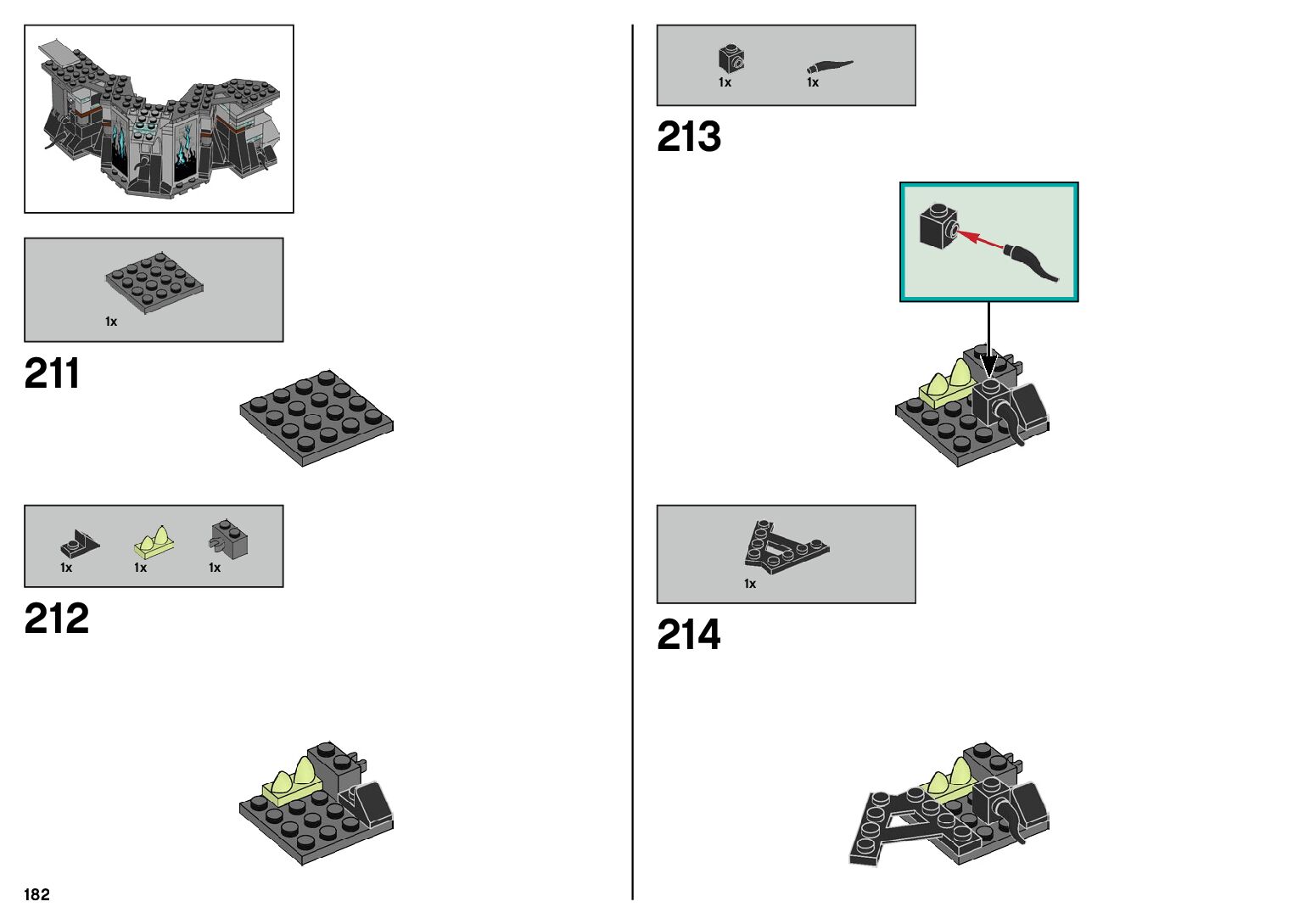 1x

211

1x
1x
1x

212

182

1x
1x

213

1x

214