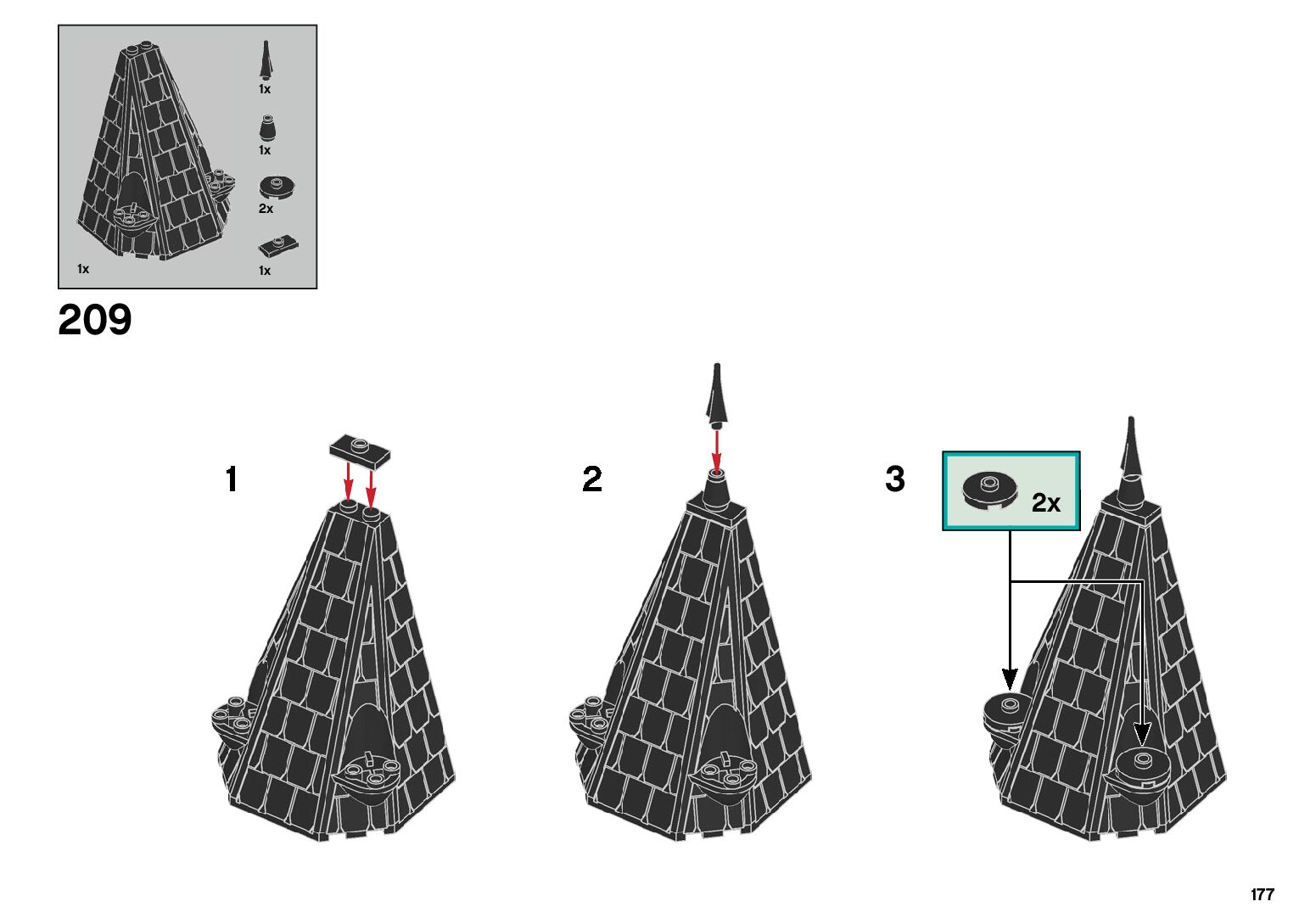 1x
1x
2x
1x
1x

209

1

2

3

2x

177