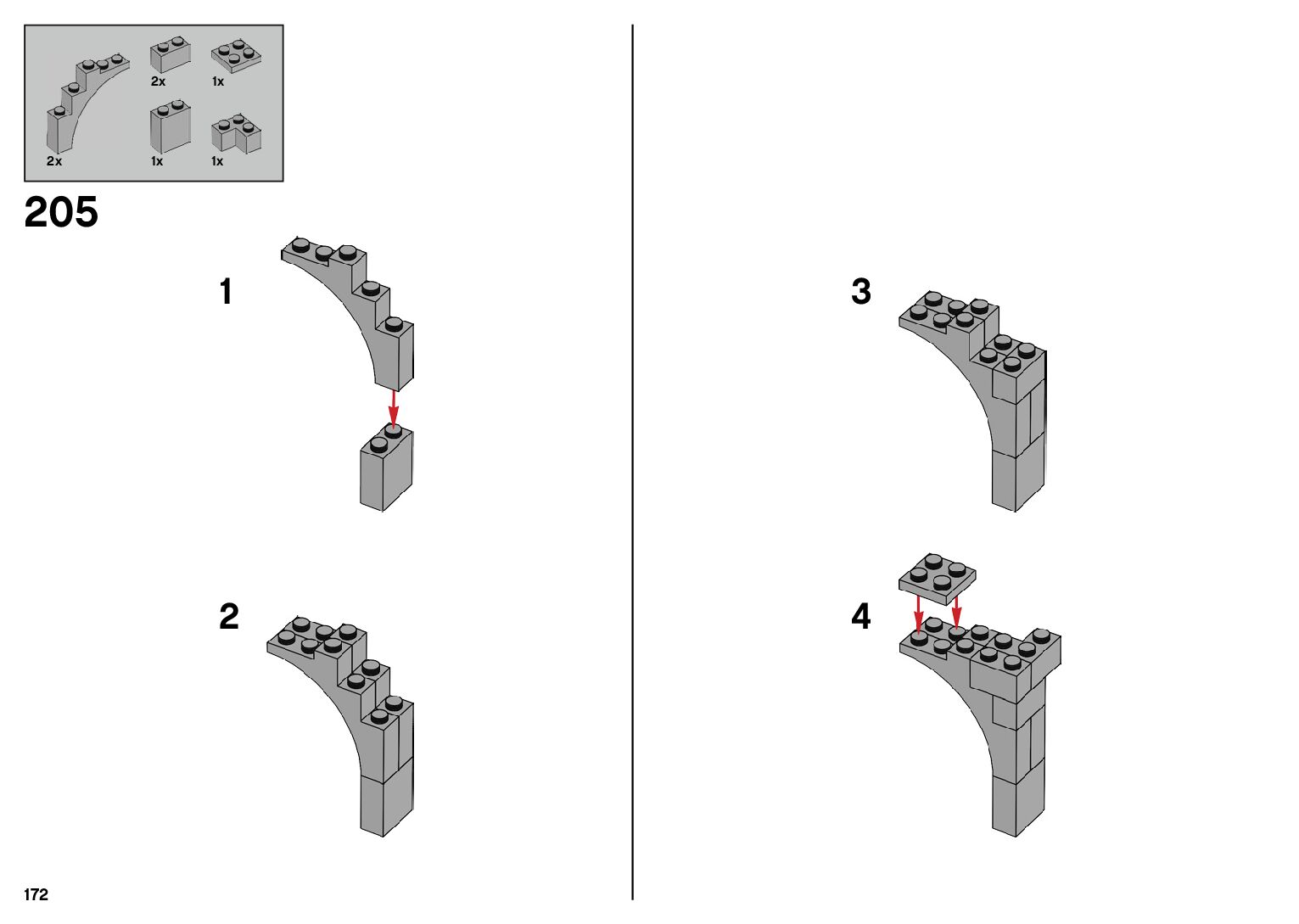 2x
1x
2x
1x
1x
205
1
2
3
4
172