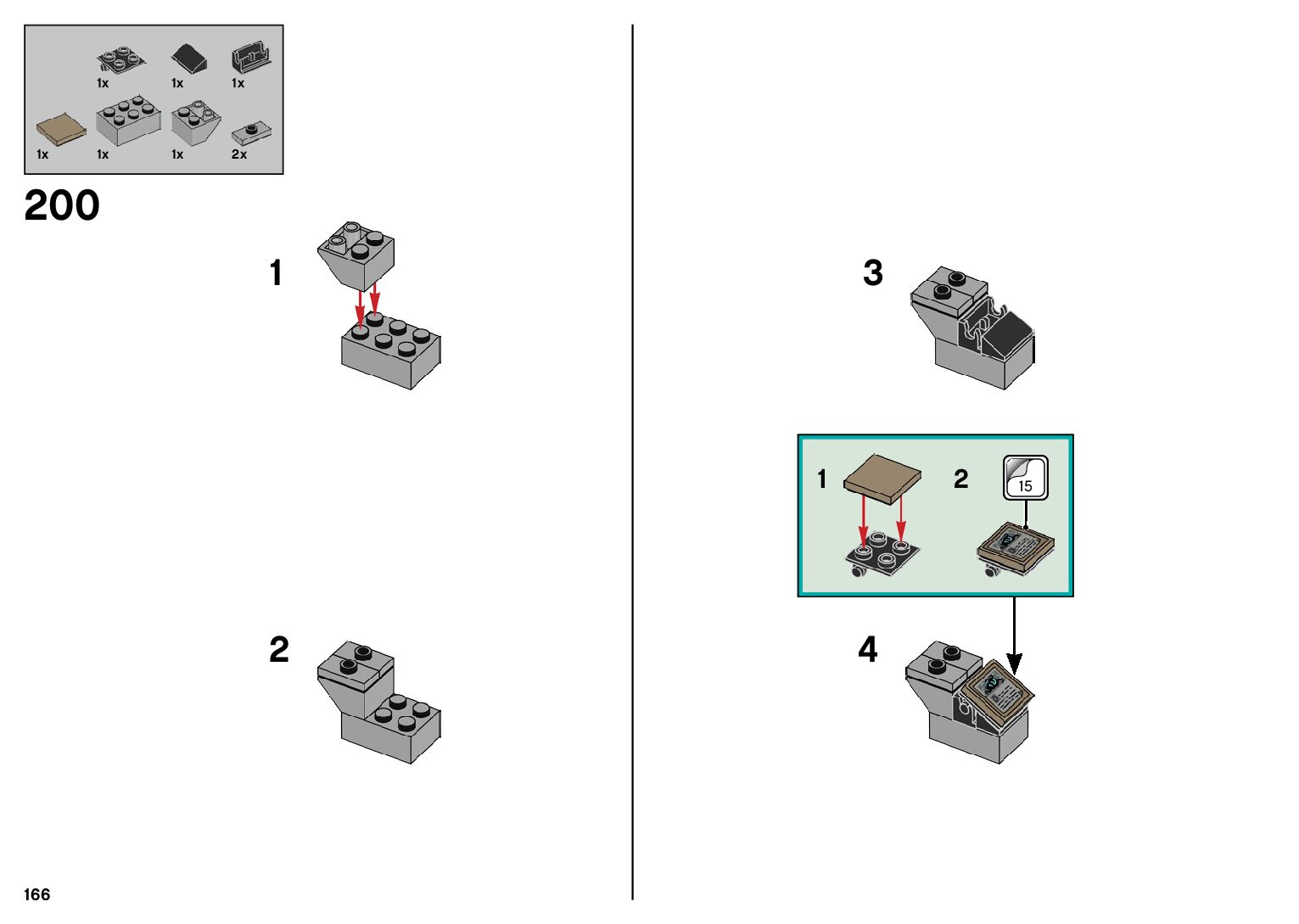 1x 1x 1x
1x 1x 1x 2x

200

1

2

3

1 2 15

4

166