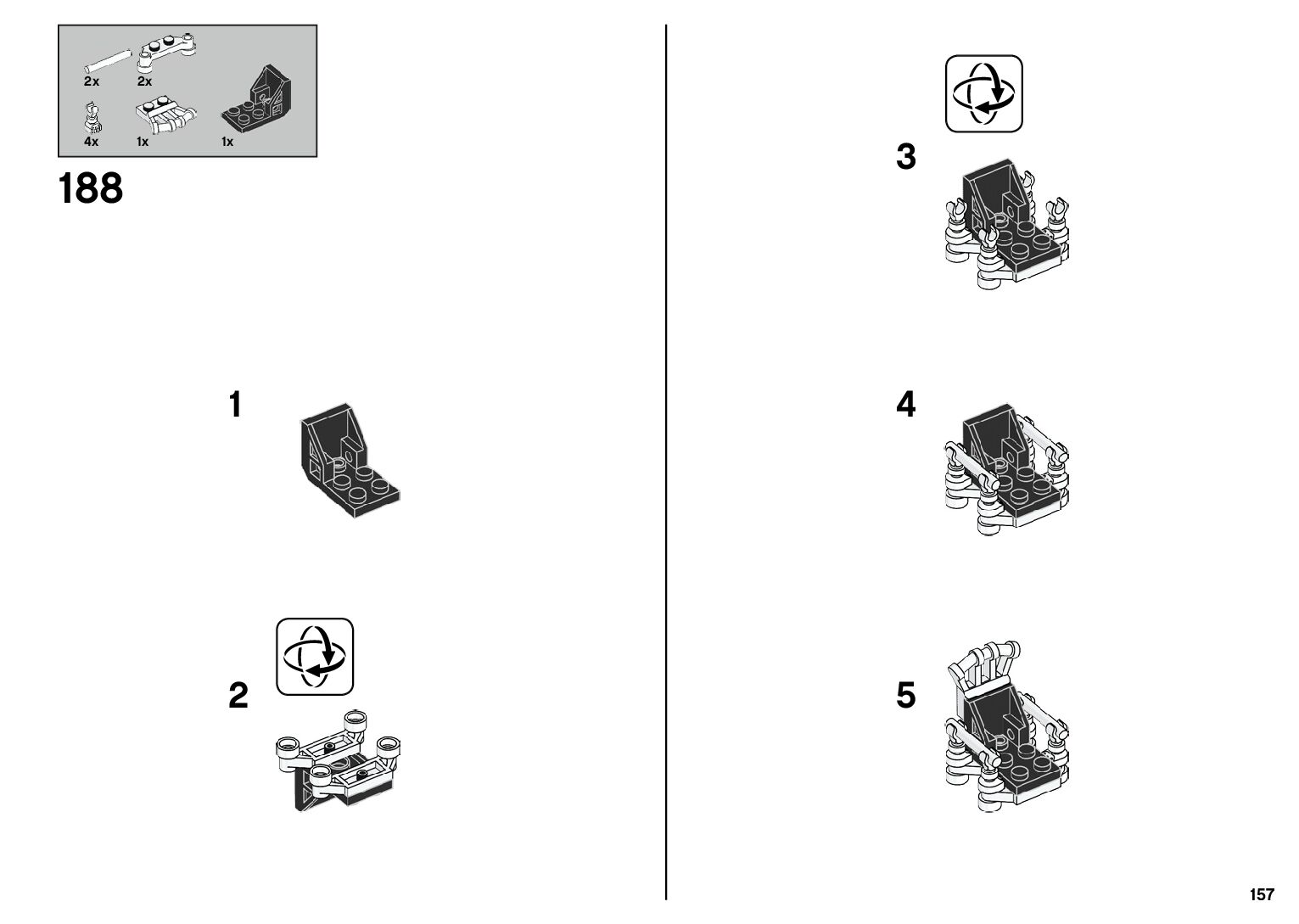 2x
2x
4x
1x
1x

188

1

2

3

4

5

157