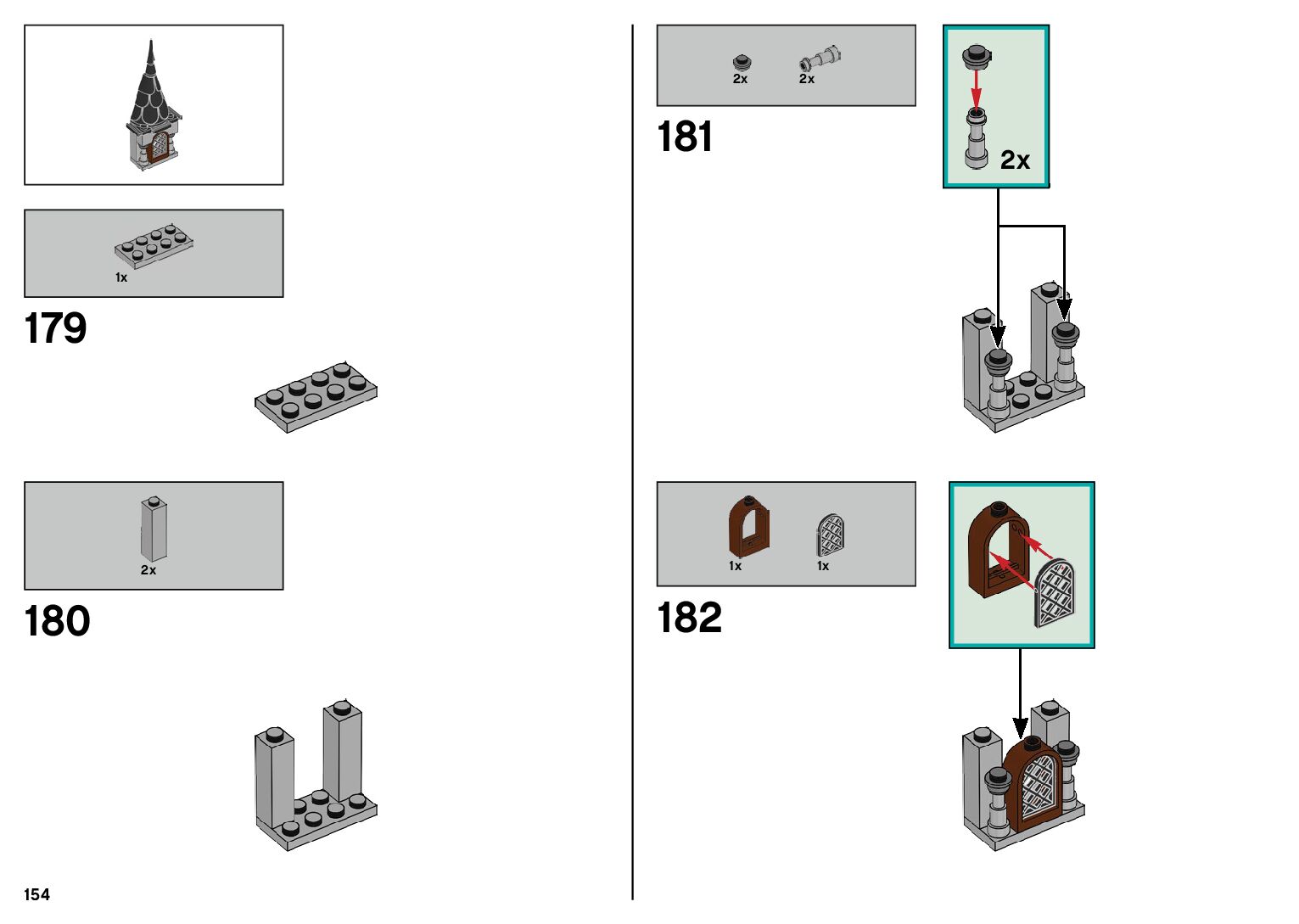 1x

179

2x

180

154

2x 2x

181

2x

1x 1x

182