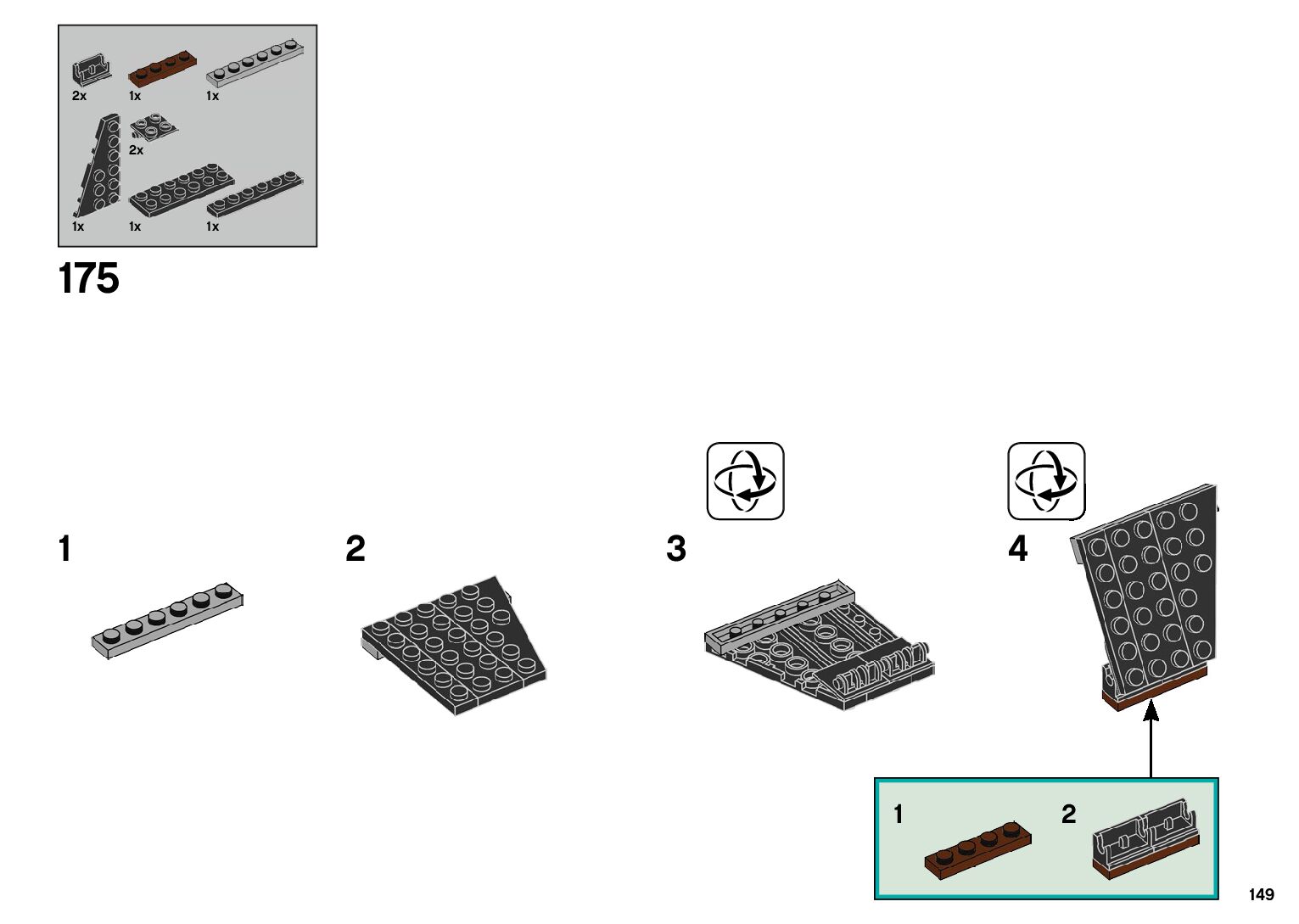 2x
1x
1x
2x
1x
1x
1x

175

1
2
3
4

1
2

149