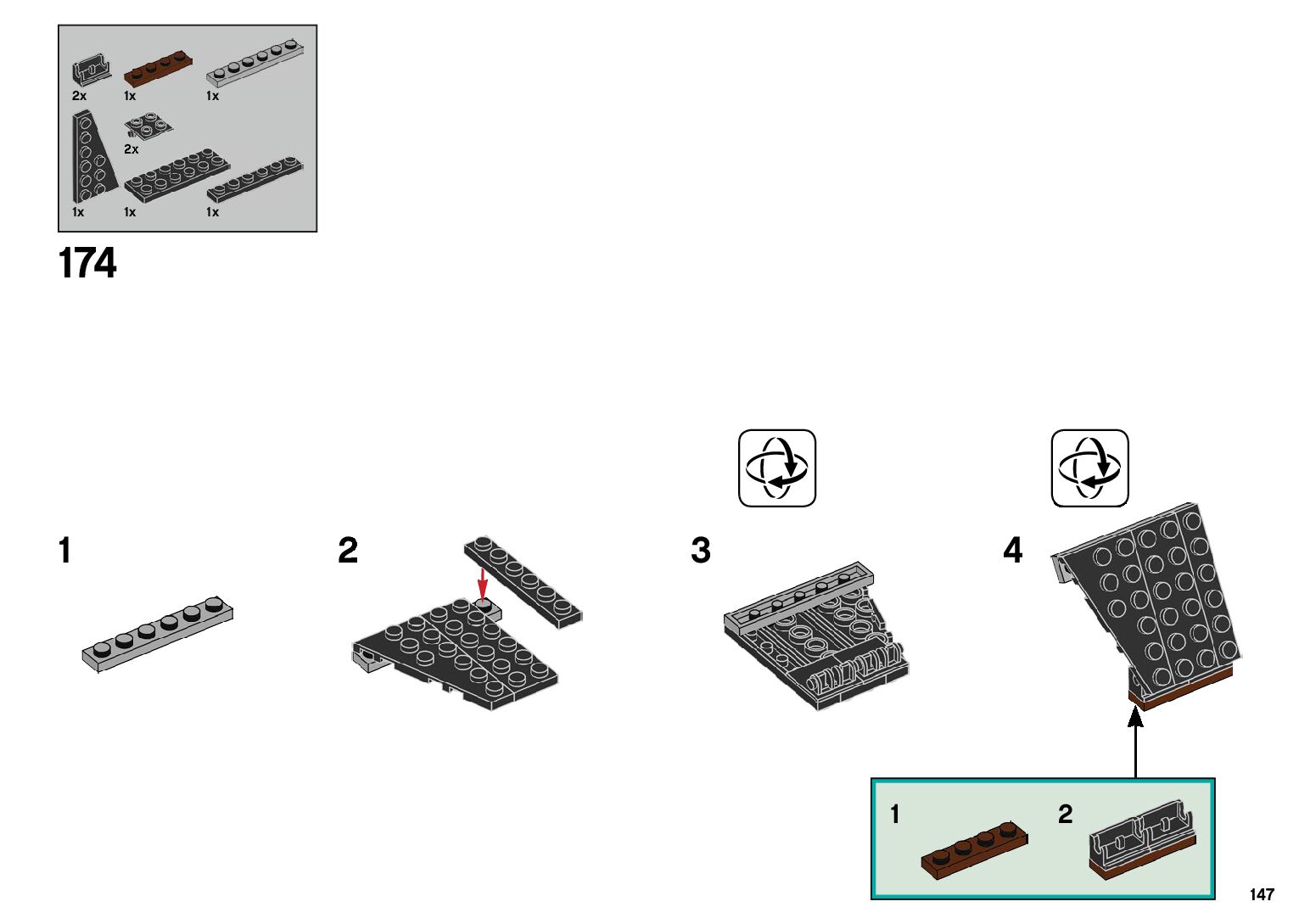 2x
1x
1x
2x
1x
1x
1x

174

1

2

3

4

1

2

147