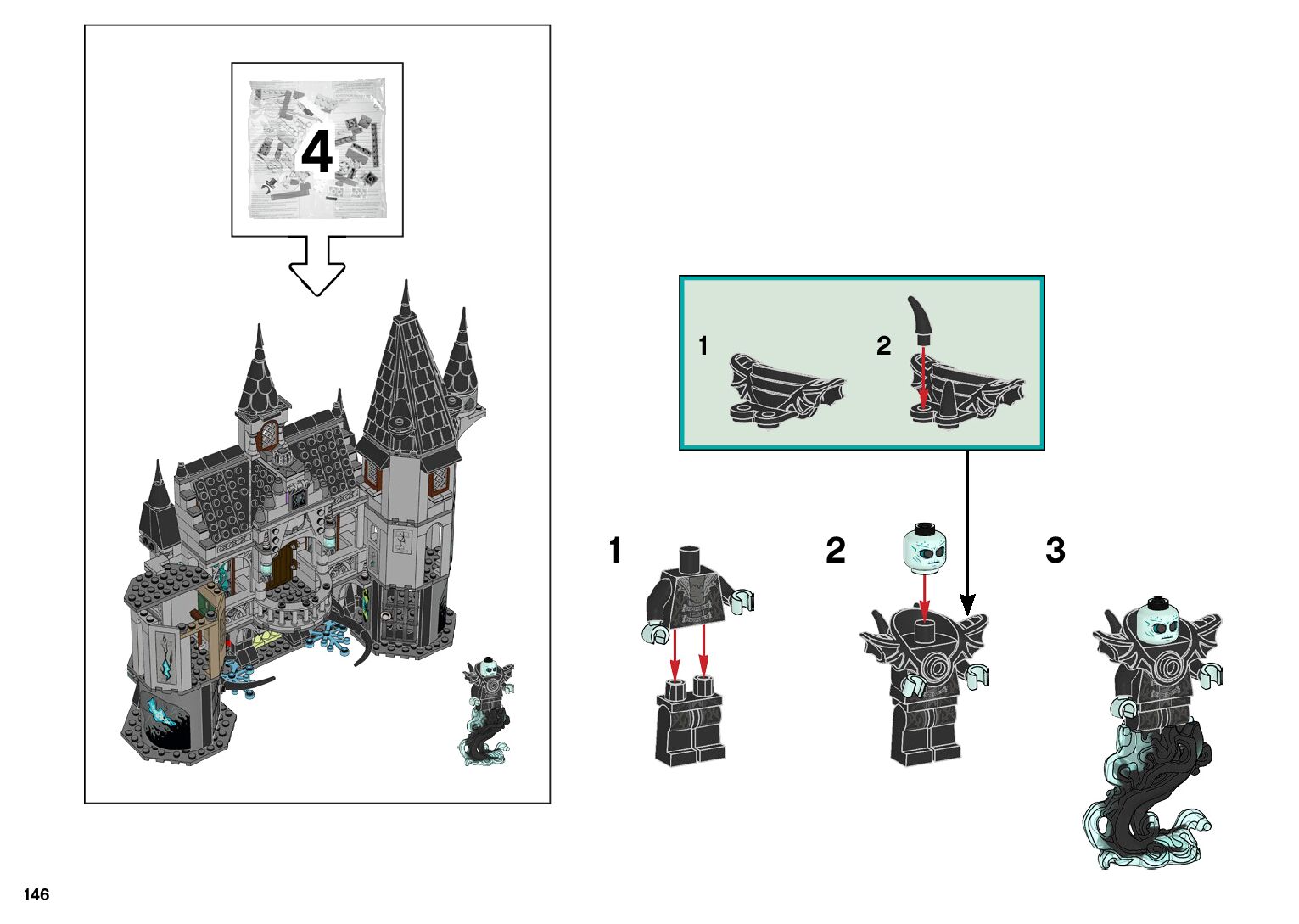 4

1

2

1

2

3

146