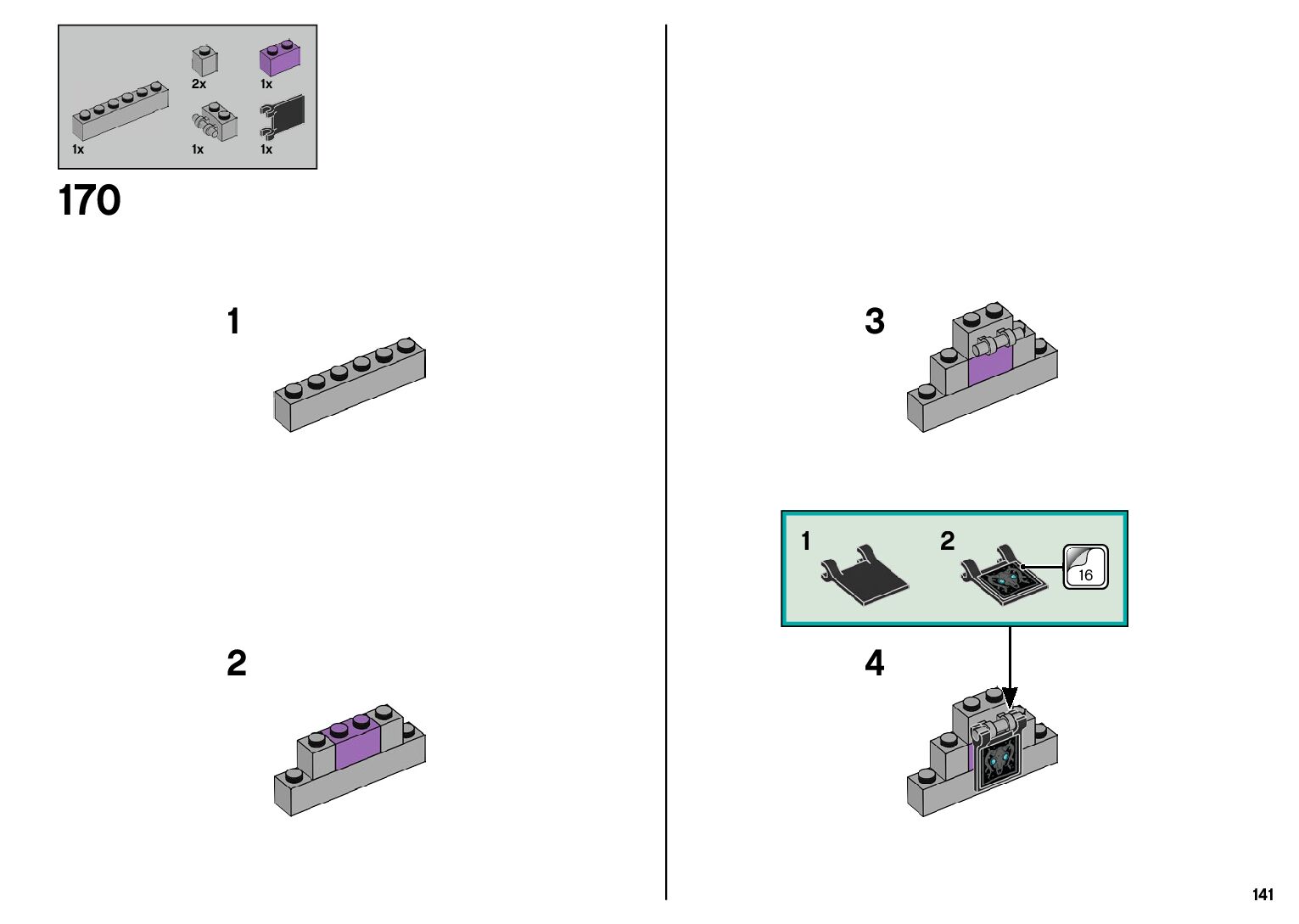 2x
1x
1x
1x
1x

170

1

2

3

1
2
16

4

141