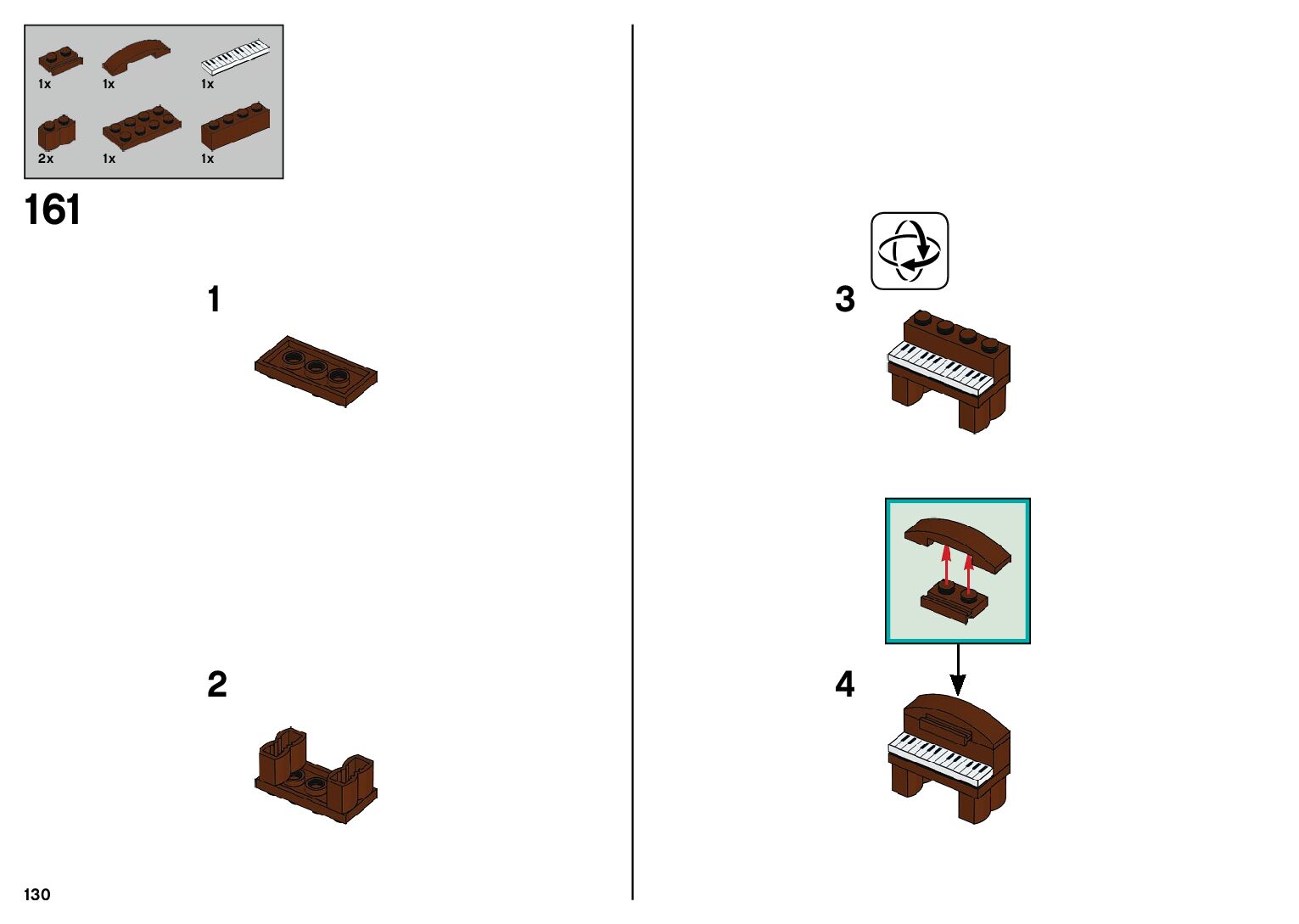 1x
1x
1x
2x
1x
1x

161

1

2

3

4

130