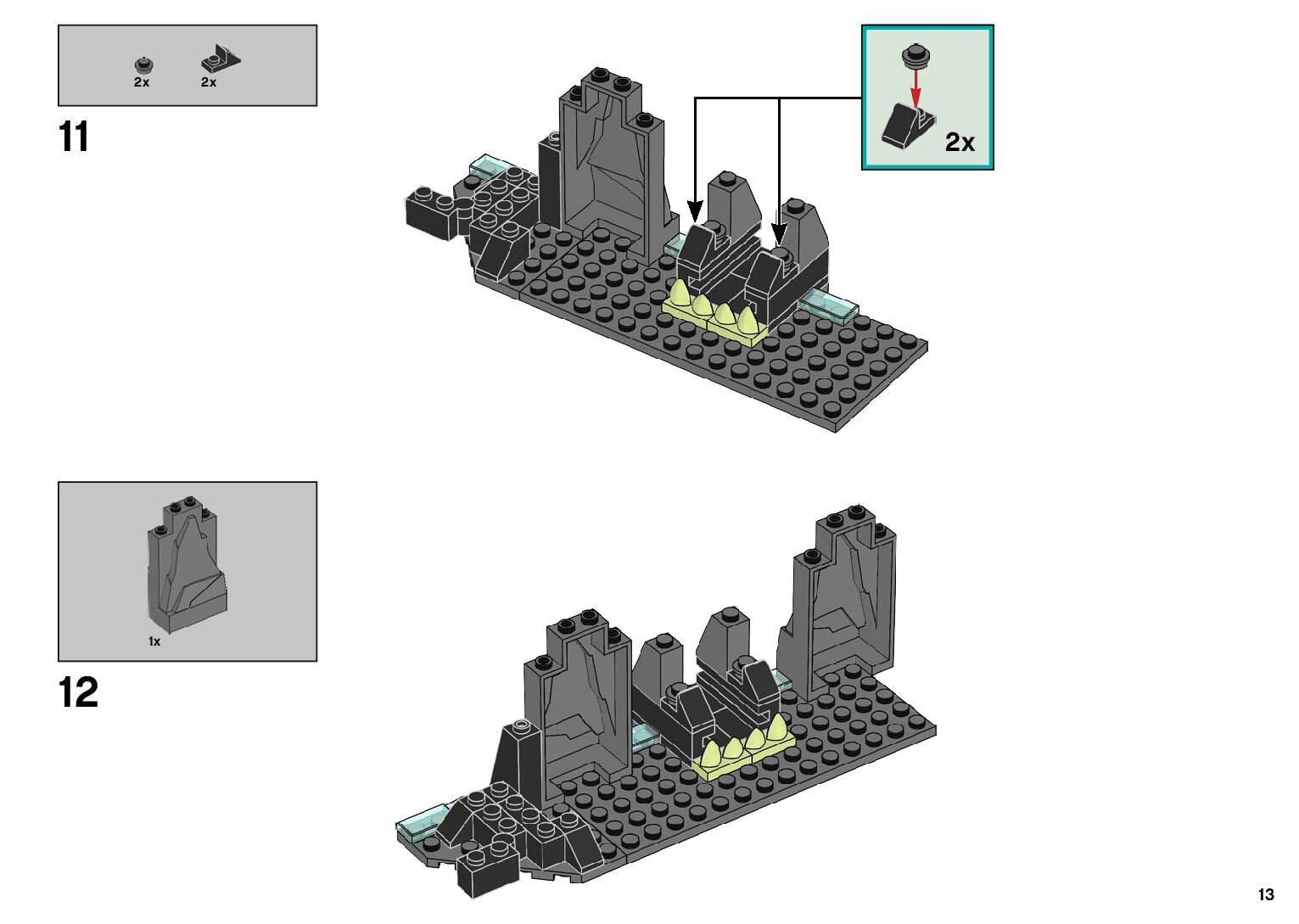 2x 2x

11

2x

1x

12

13