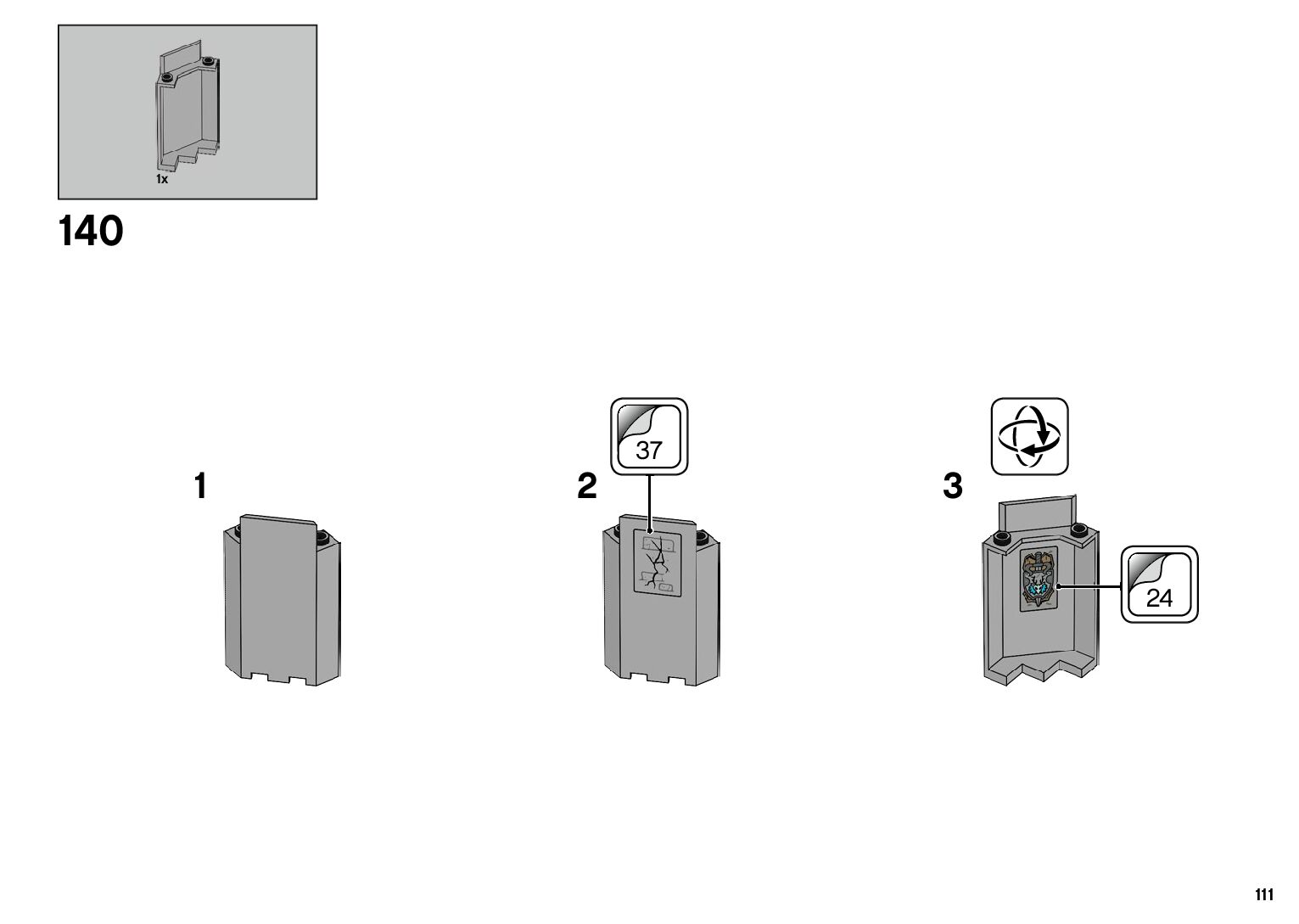 1x

140

1

2

37

3

24

111