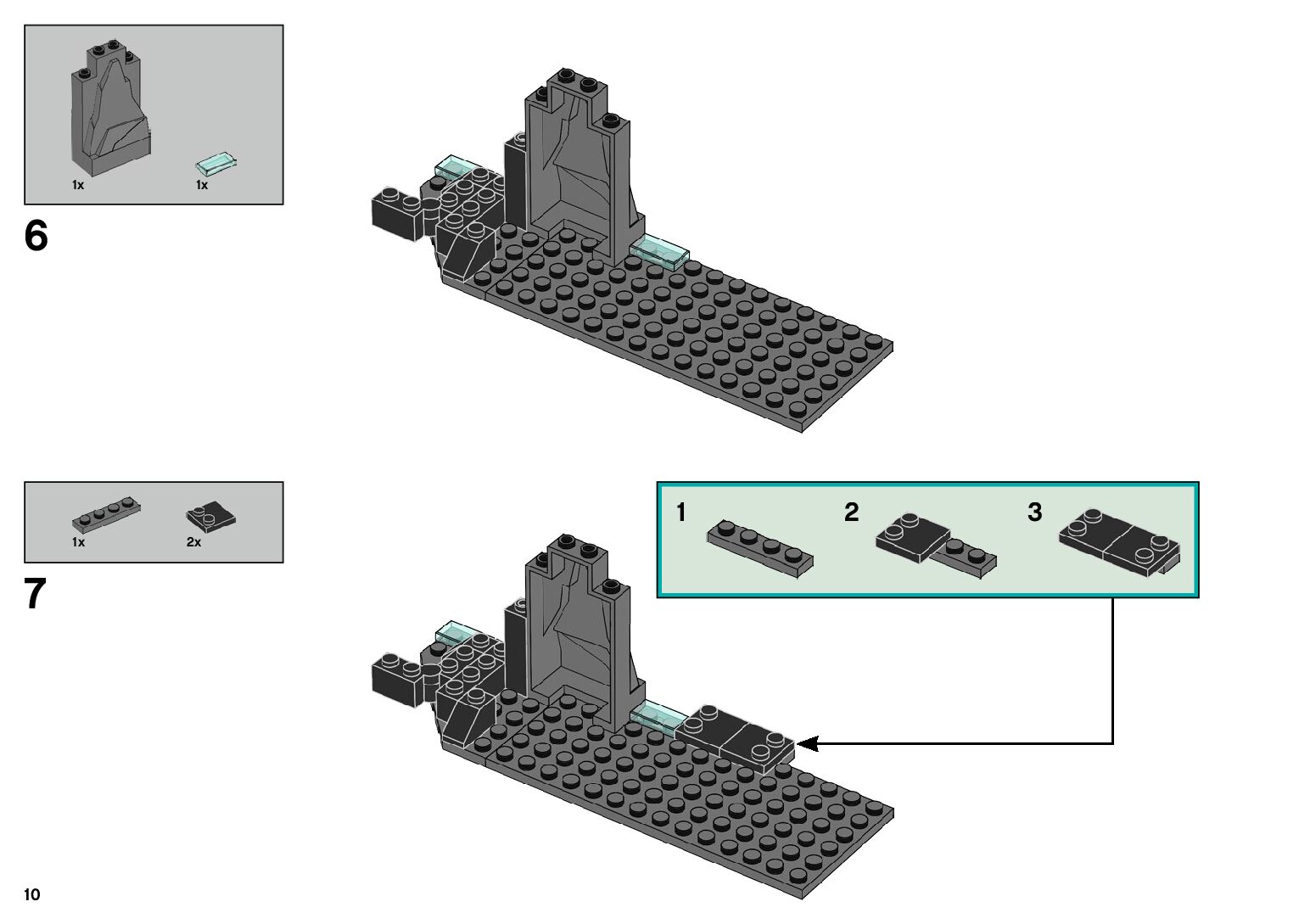 1x 1x

6

1x 2x

7

1 2 3

10