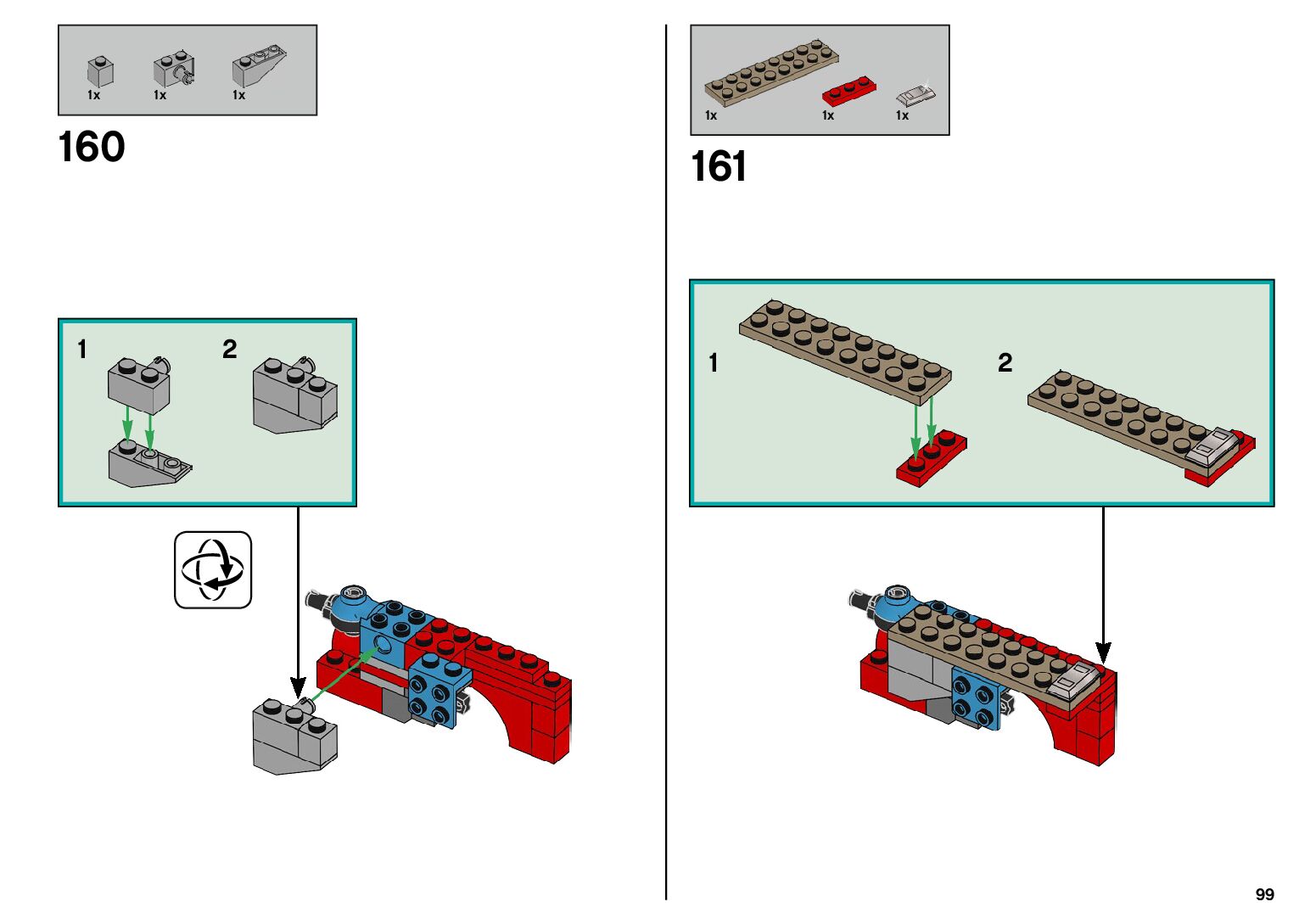 1x 1x 1x

160

1 2

1x 1x 1x

161

1 2

99