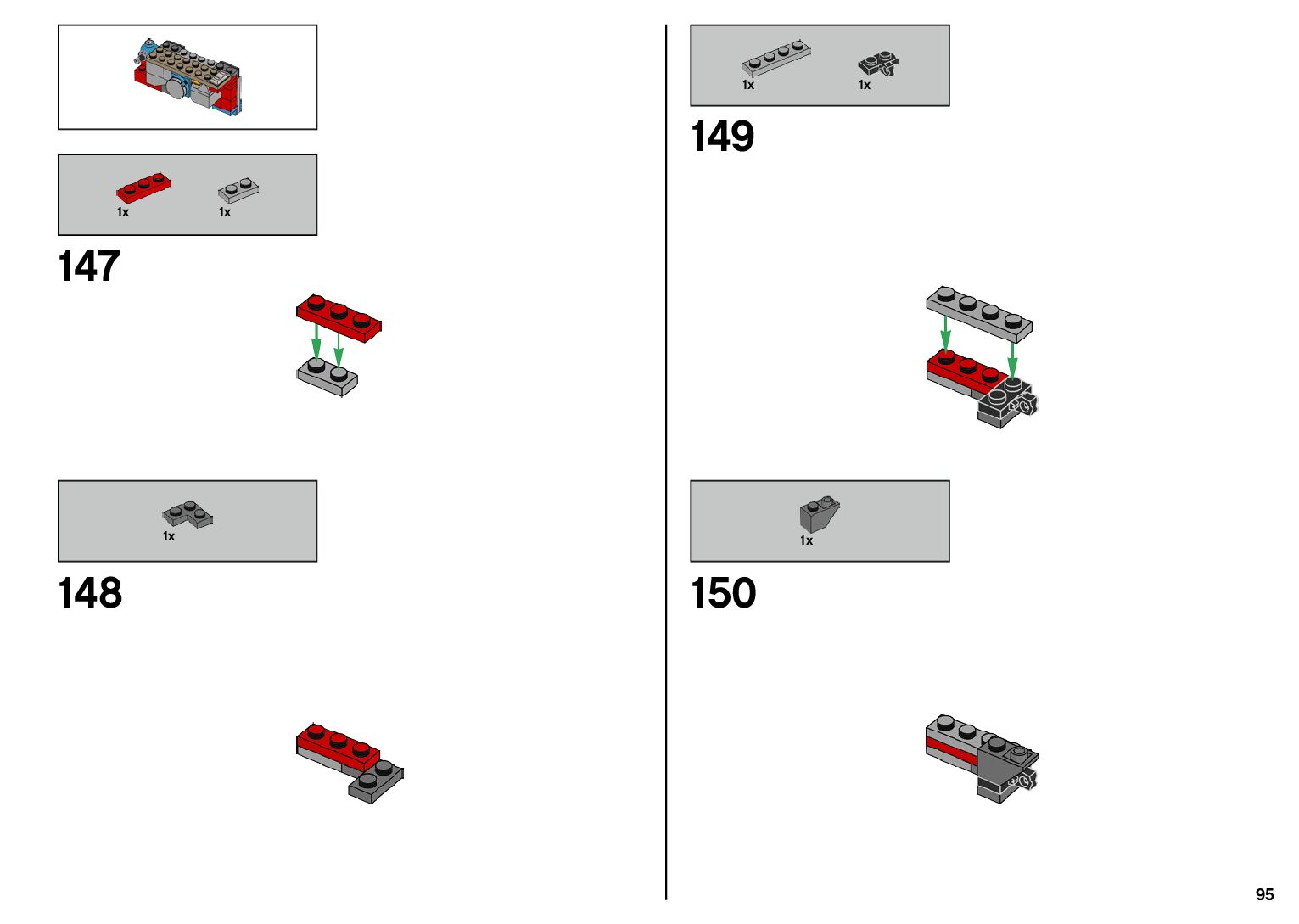 1x 1x

147

1x

148

1x 1x

149

1x

150

95