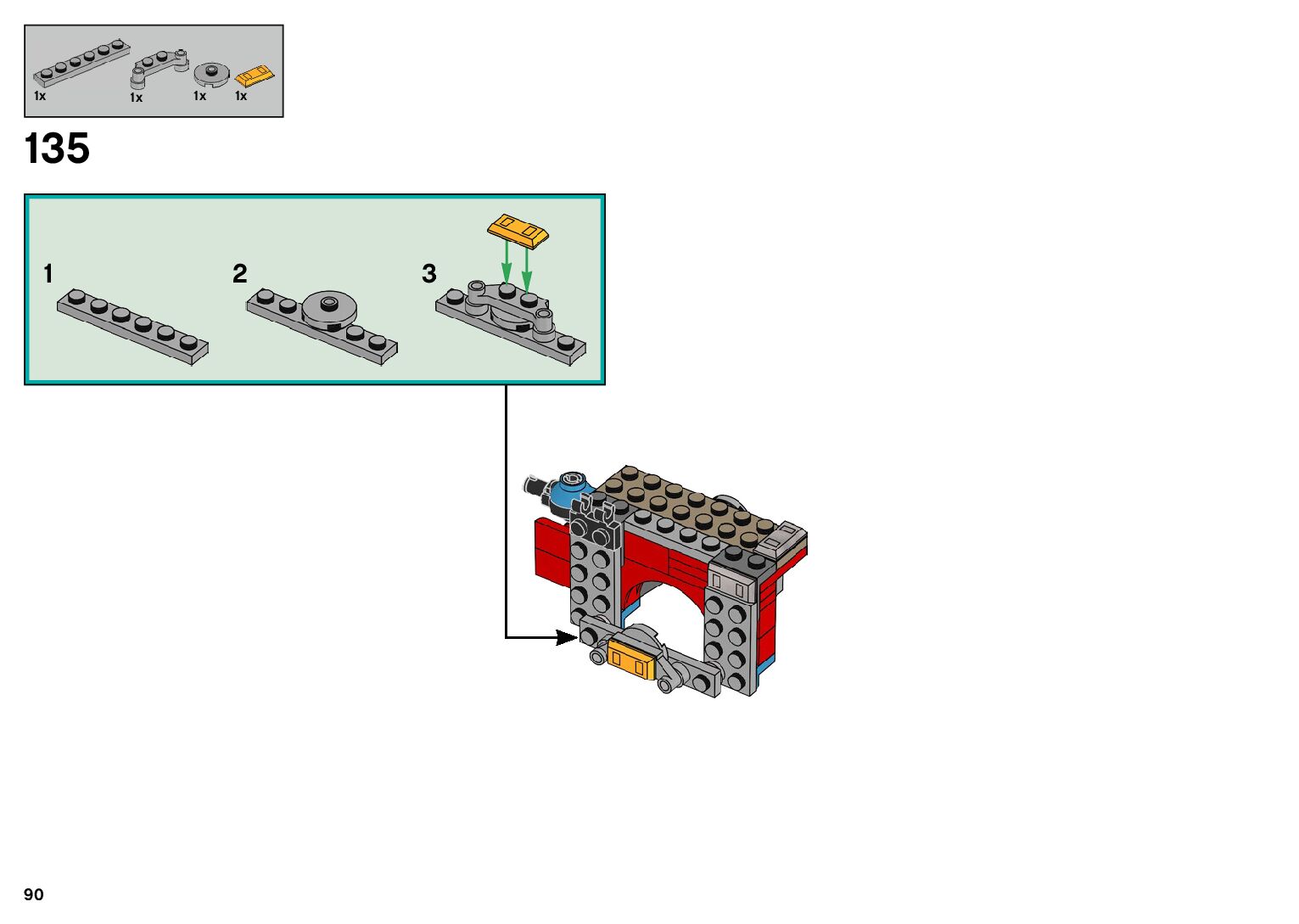 1x 1x 1x 1x

135

1

2

3

90