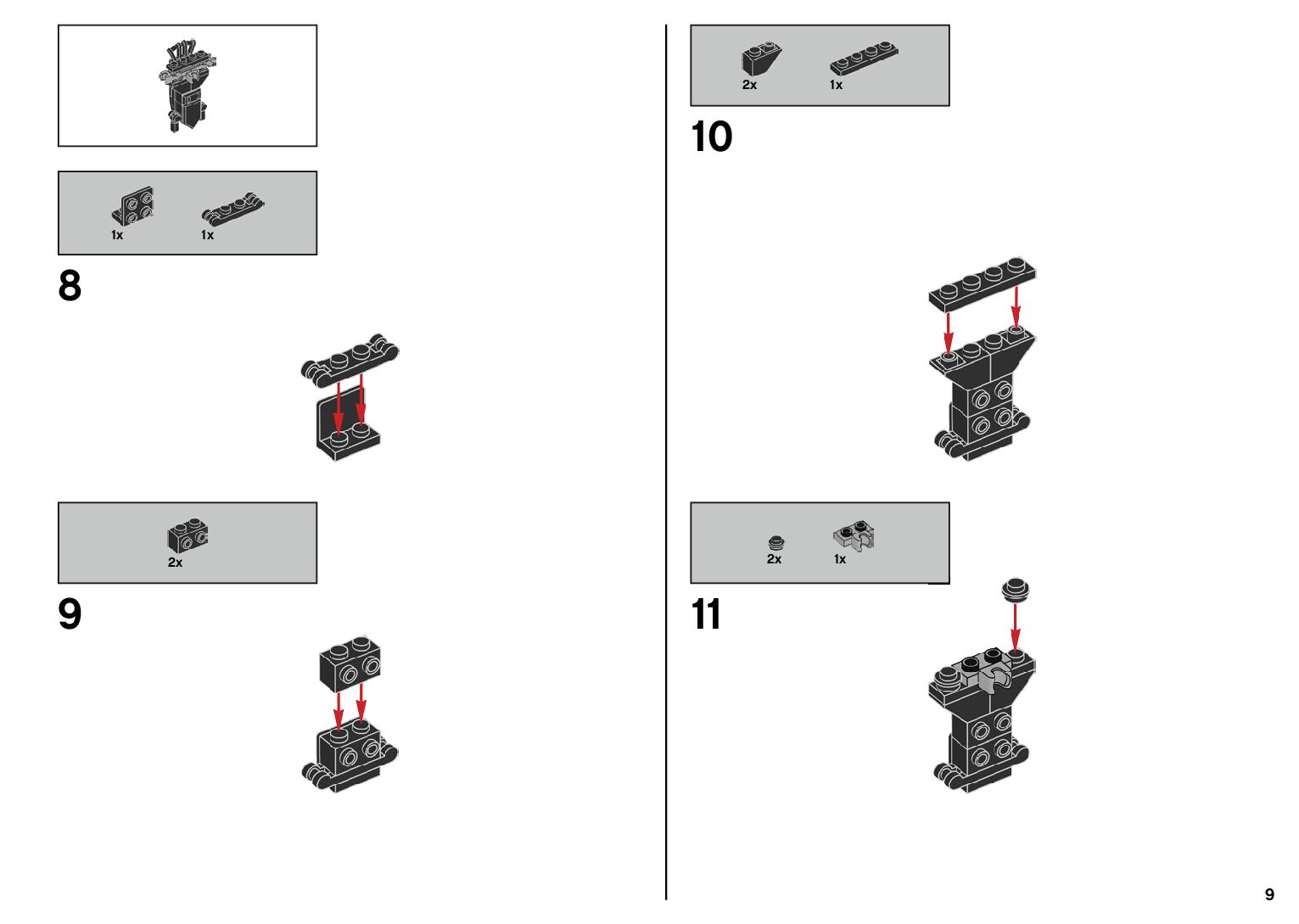 1x 1x

8

2x

9

2x 1x

10

2x 1x

11

9