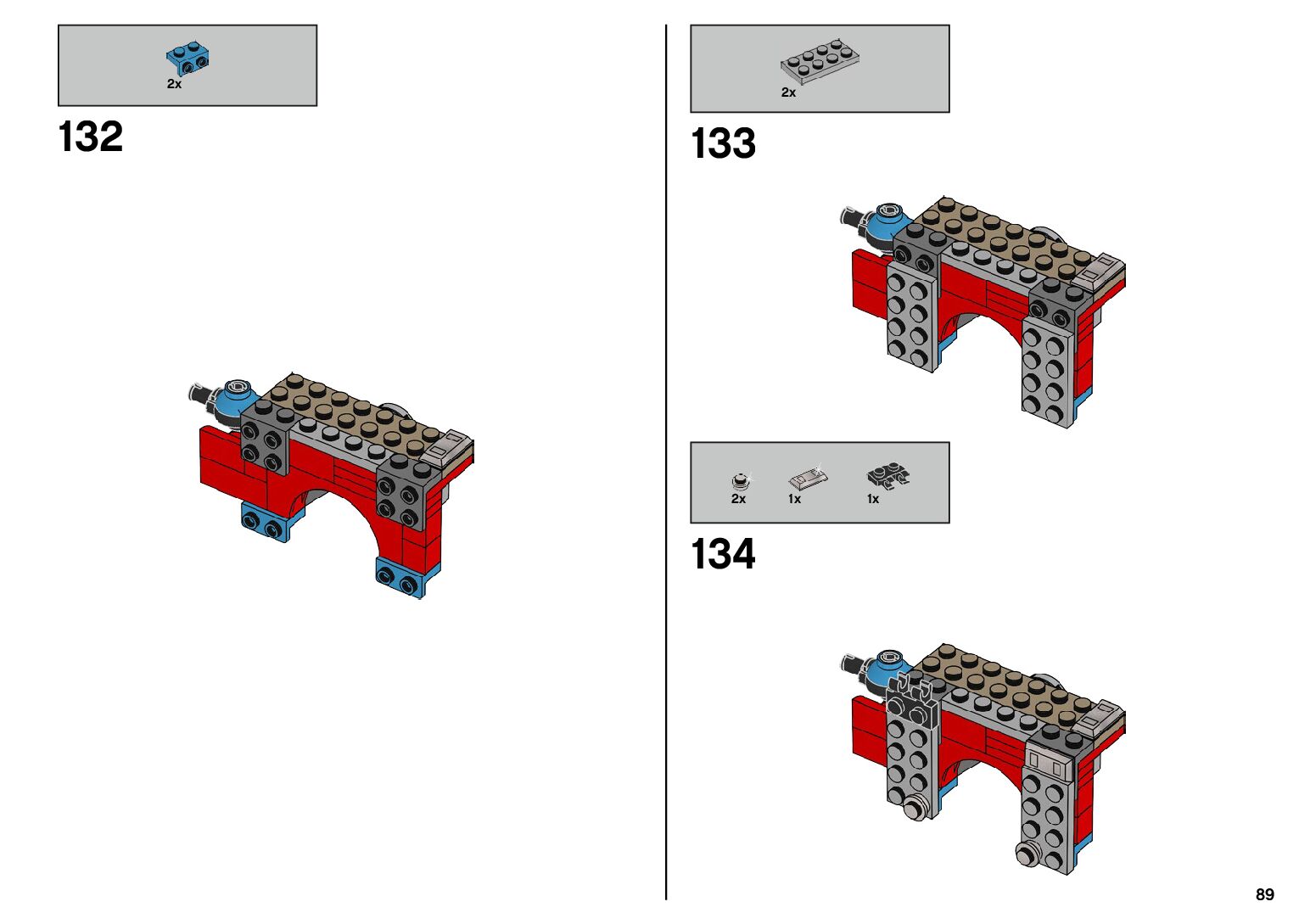 2x

132

2x

133

2x 1x 1x

134

89