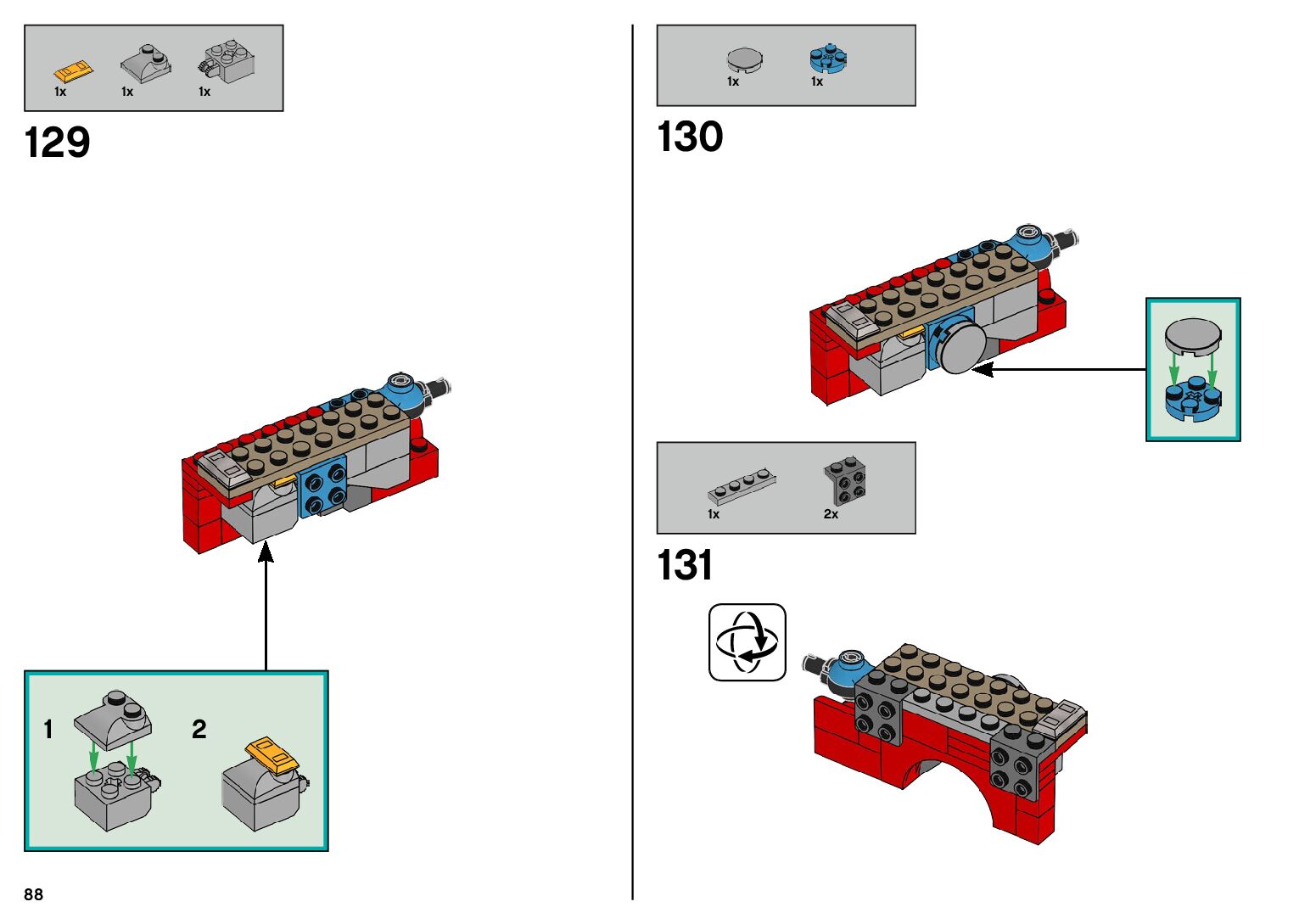 1x 1x 1x

129

1

2

88

1x 1x

130

1x 2x

131