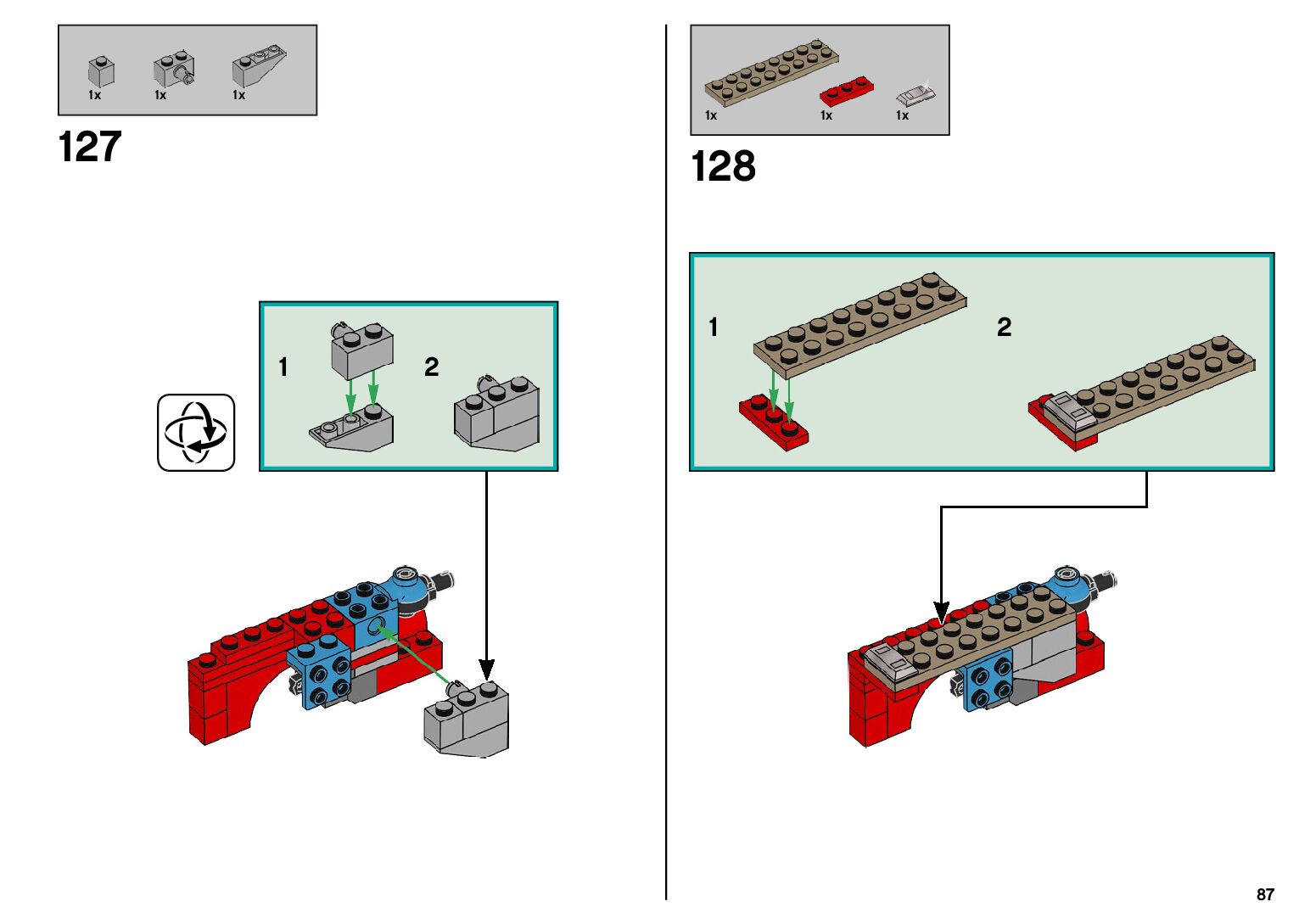 1x 1x 1x

127

1

2

1x 1x 1x

128

1

2

87