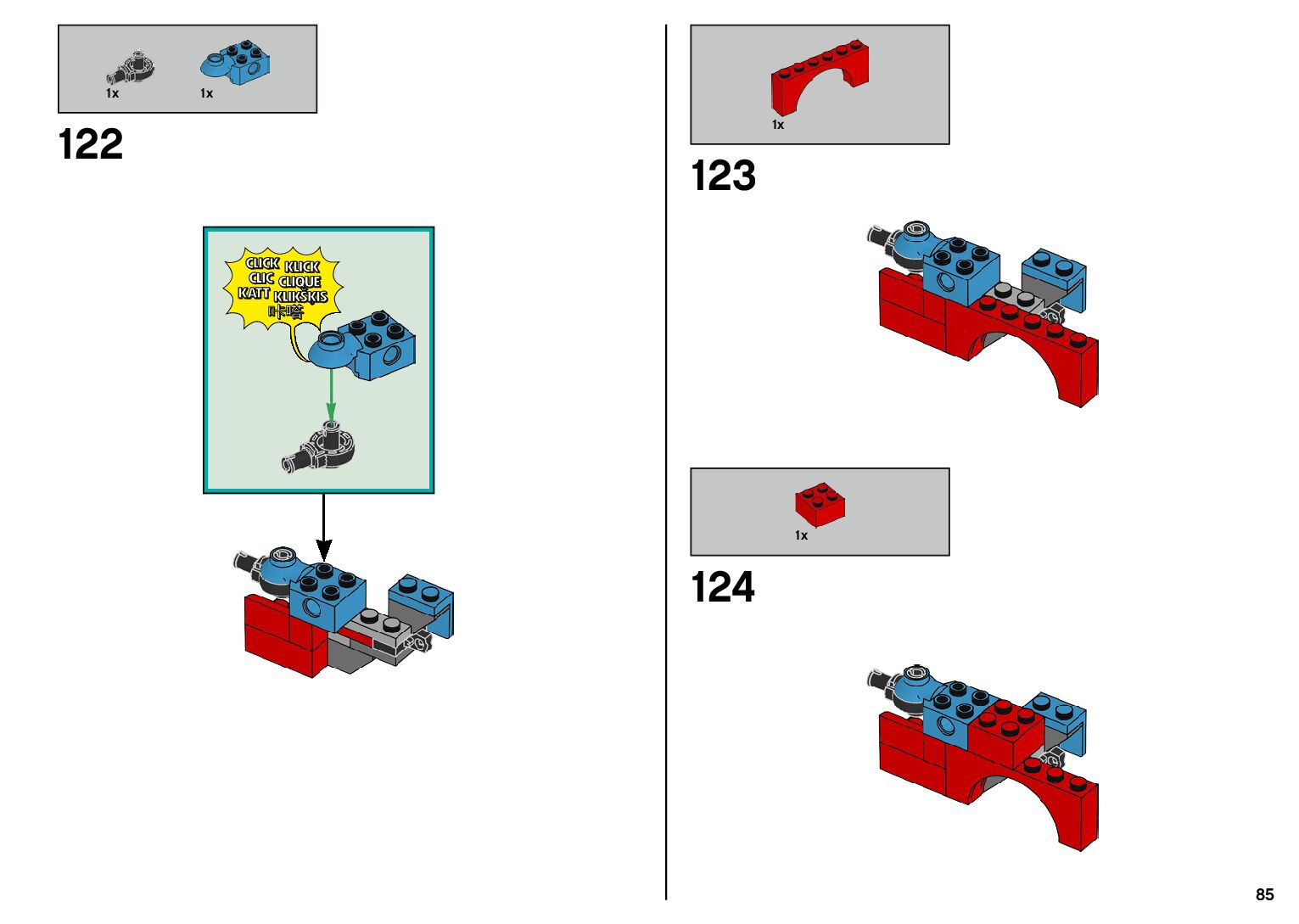 1x 1x

122

CLICK KLICK
CLIC CLIQUE
KATT KLIKŠKIS
咔嗒

1x

123

1x

124

85