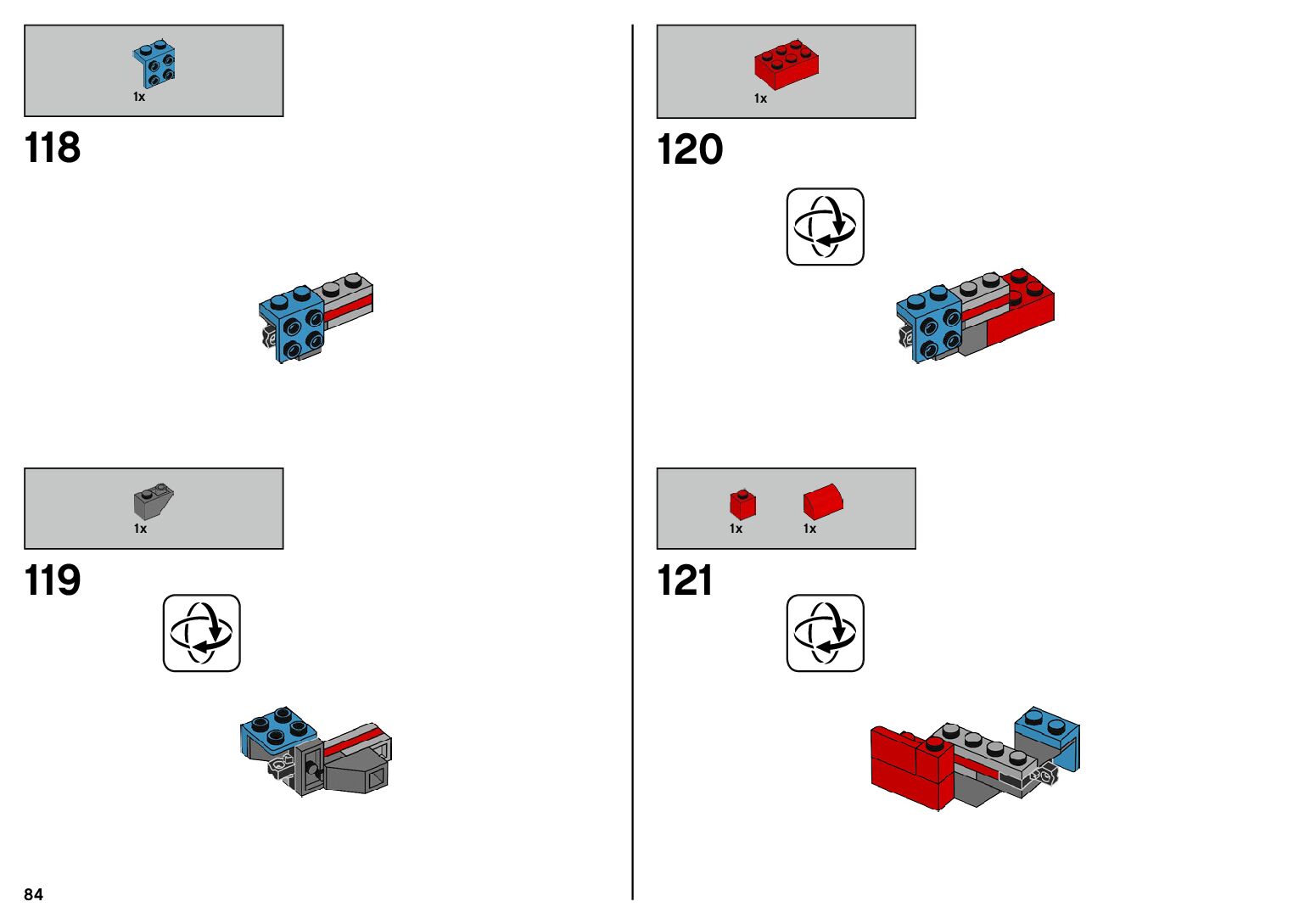 1x

118

1x

119

84

1x

120

1x 1x

121