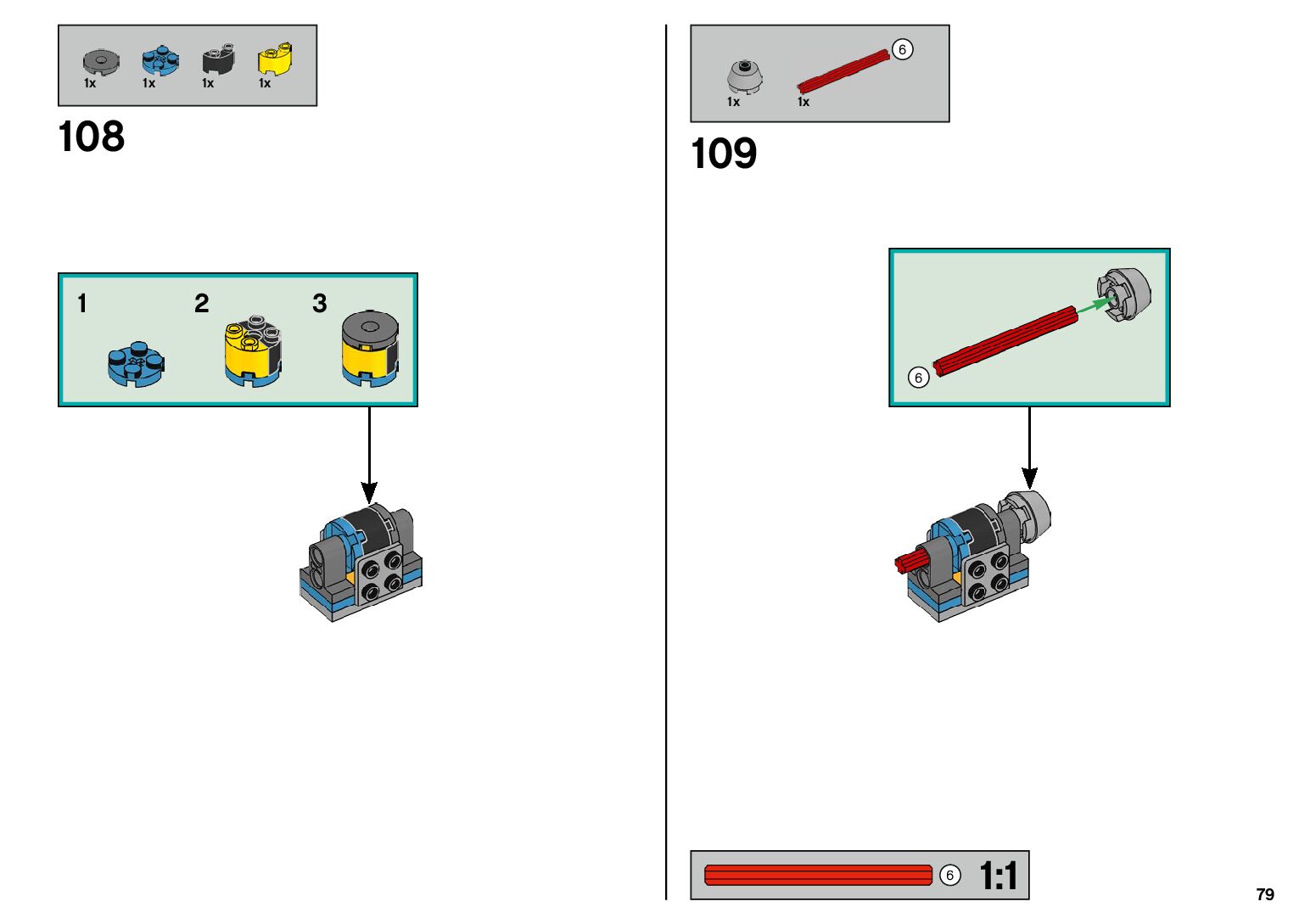 1x 1x 1x 1x

108

1 2 3

6

1x 1x

109

6

6 1:1

79