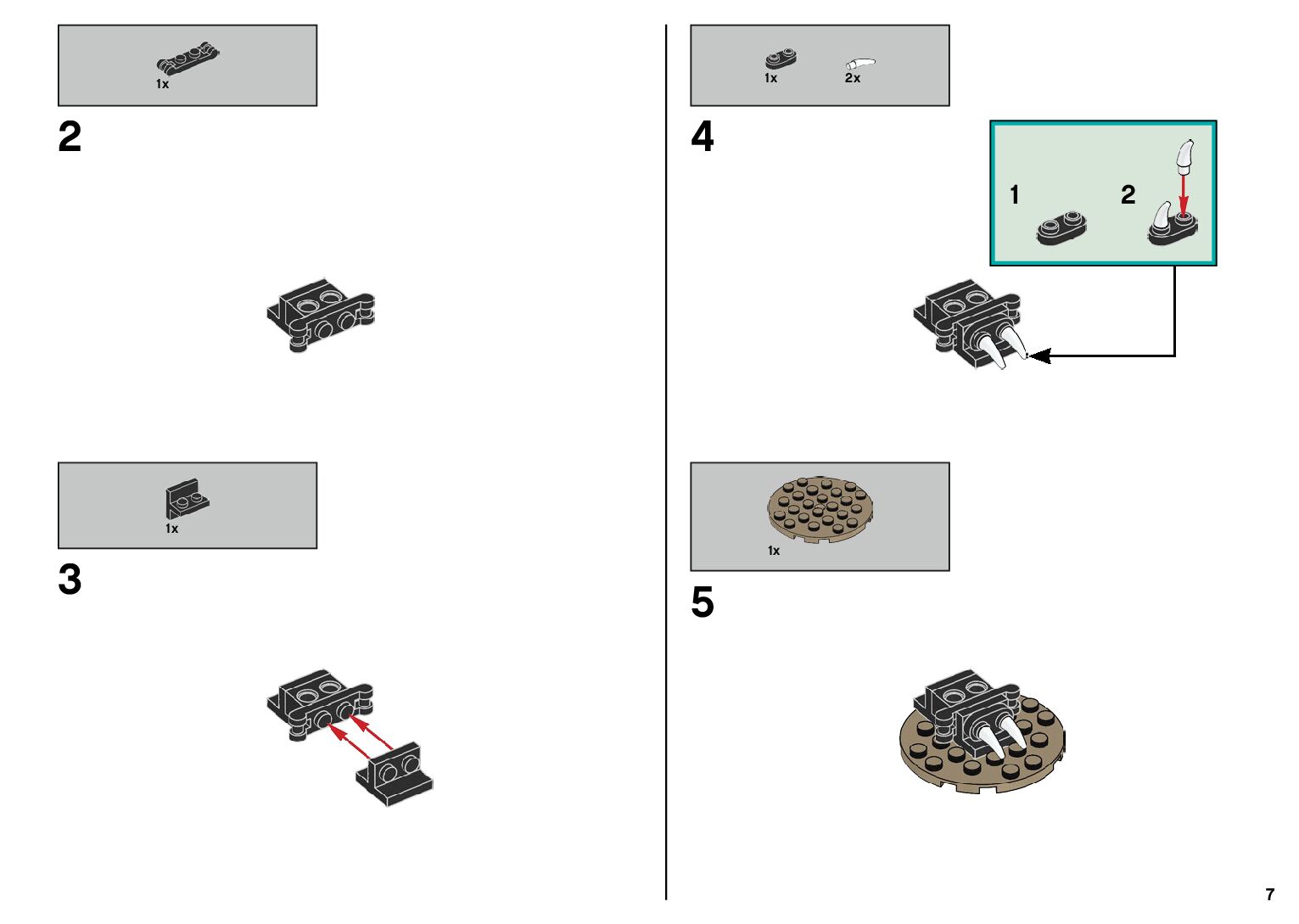 1x

2

1x

3

1x

2x

4

1

2

1x

5

7