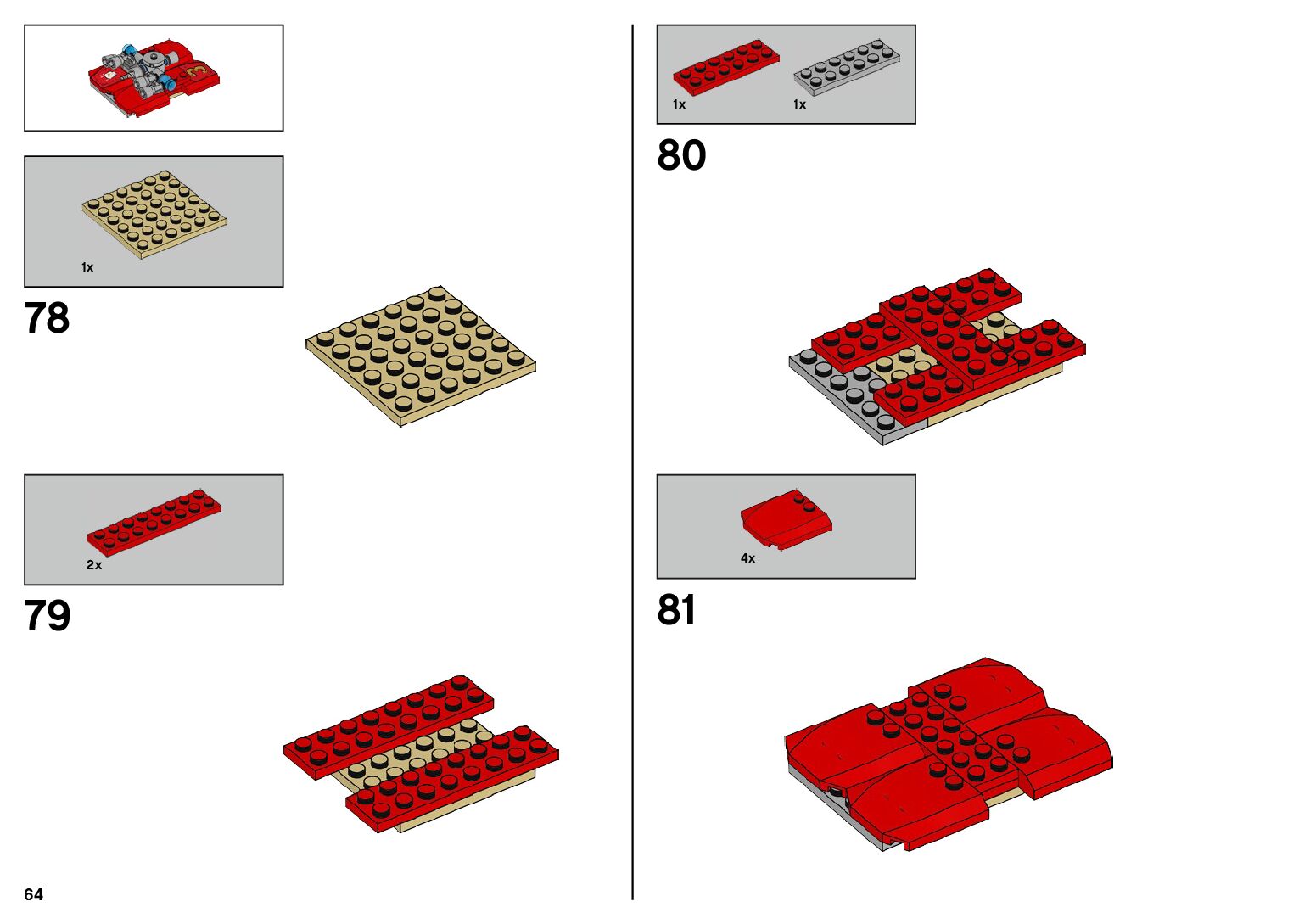 1x

78

2x

79

64

1x

1x

80

4x

81