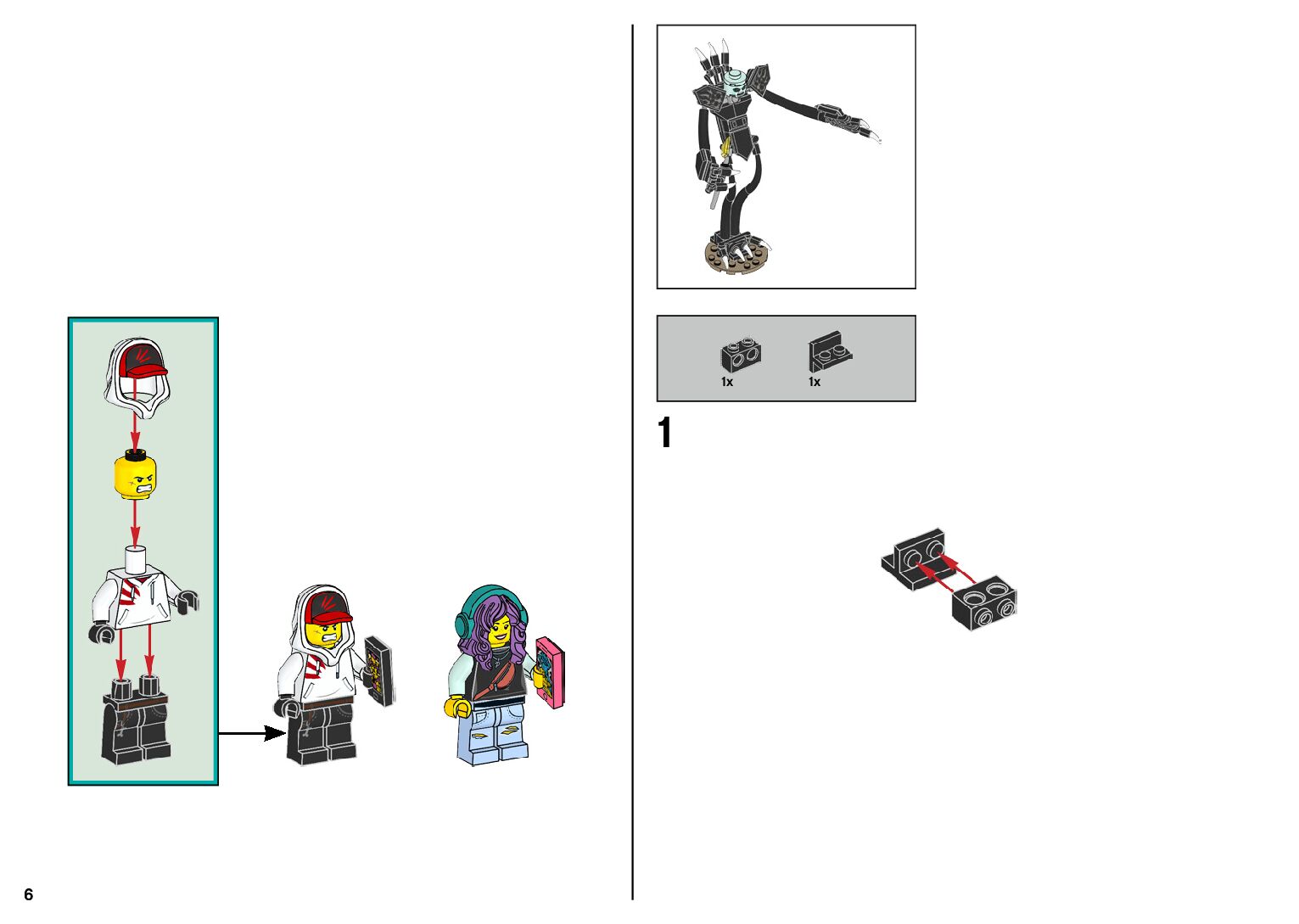 1x 1x

1

6