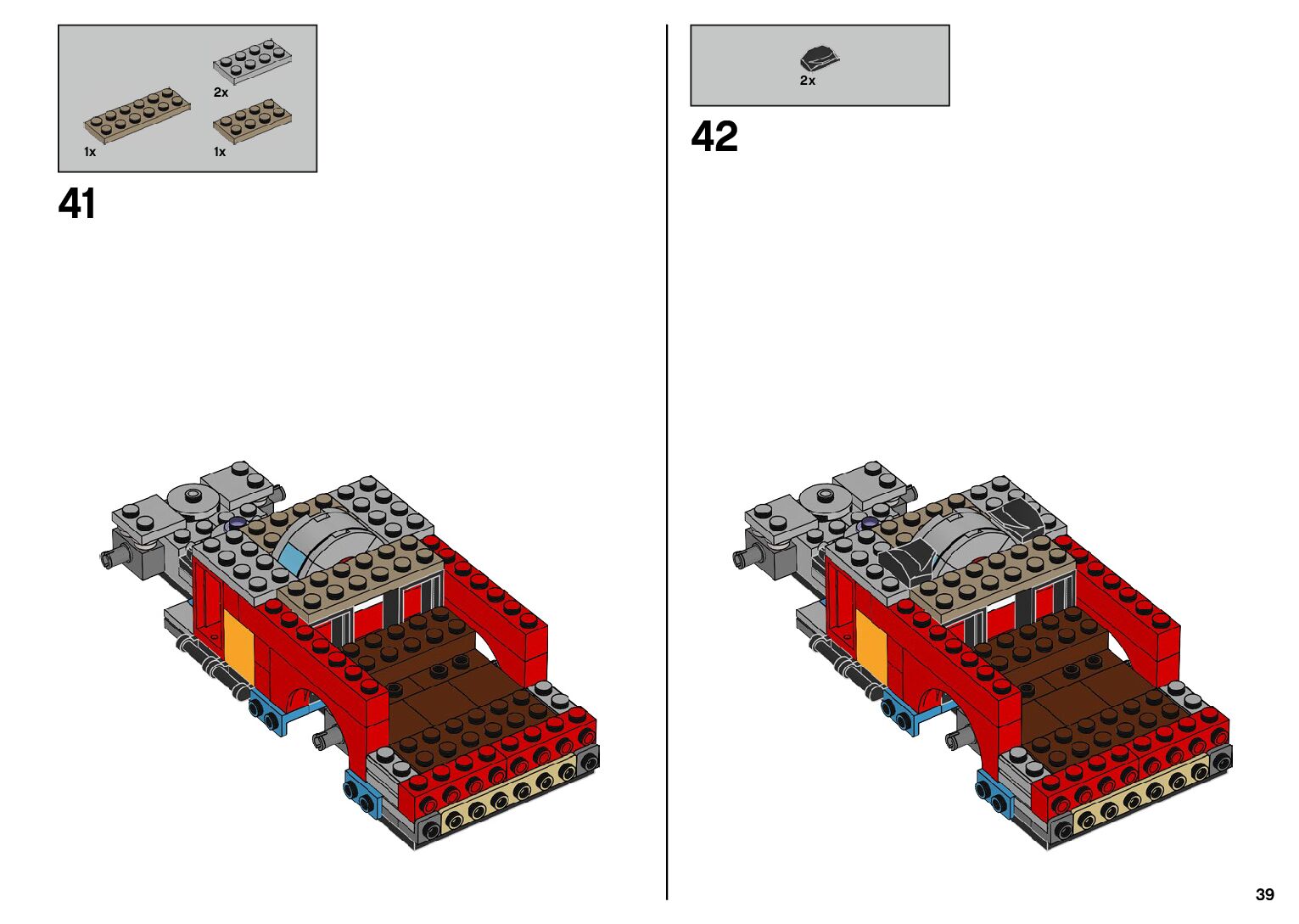 2x
1x
1x
41

2x
42

39