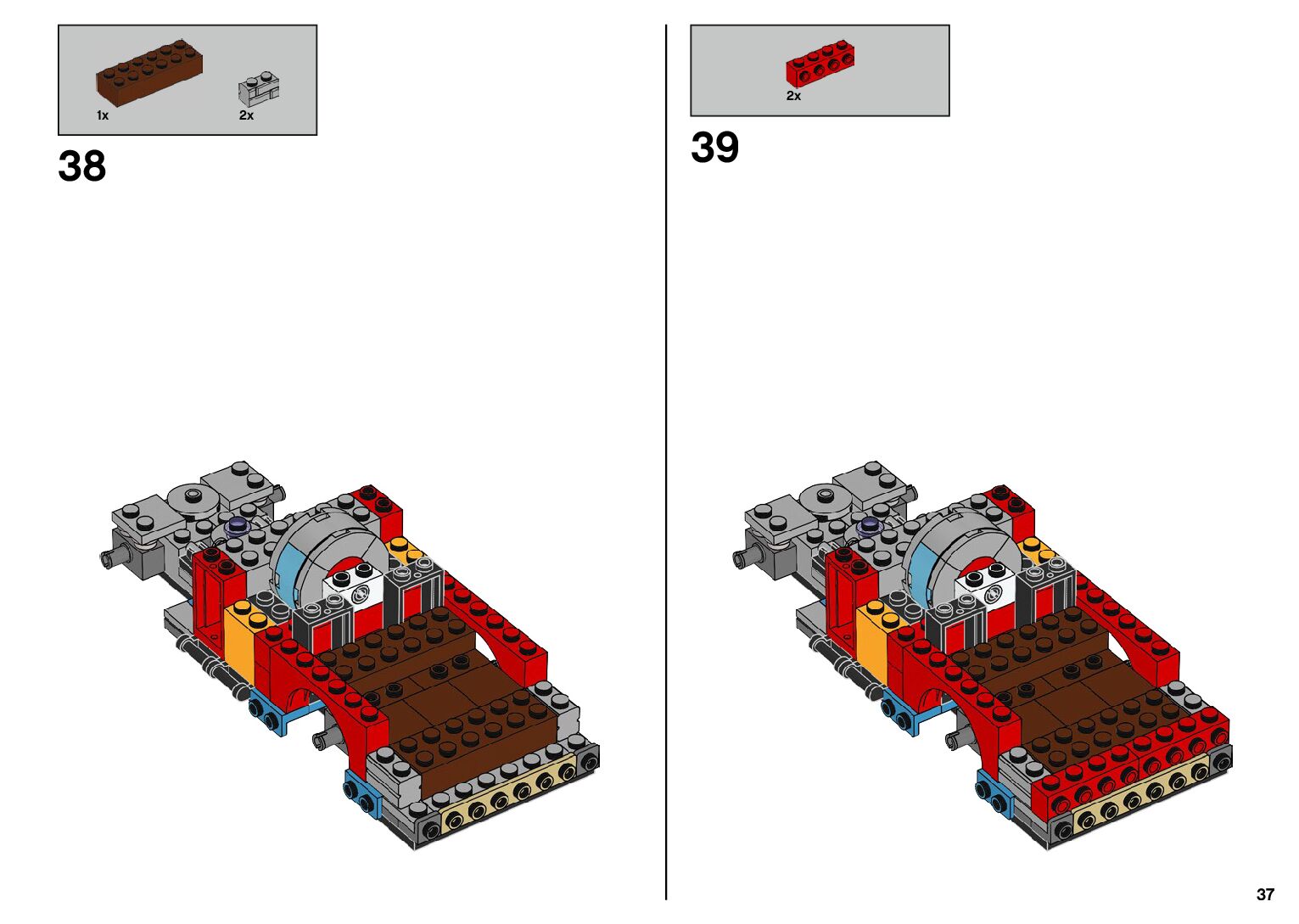 1x 2x

38

2x

39

37