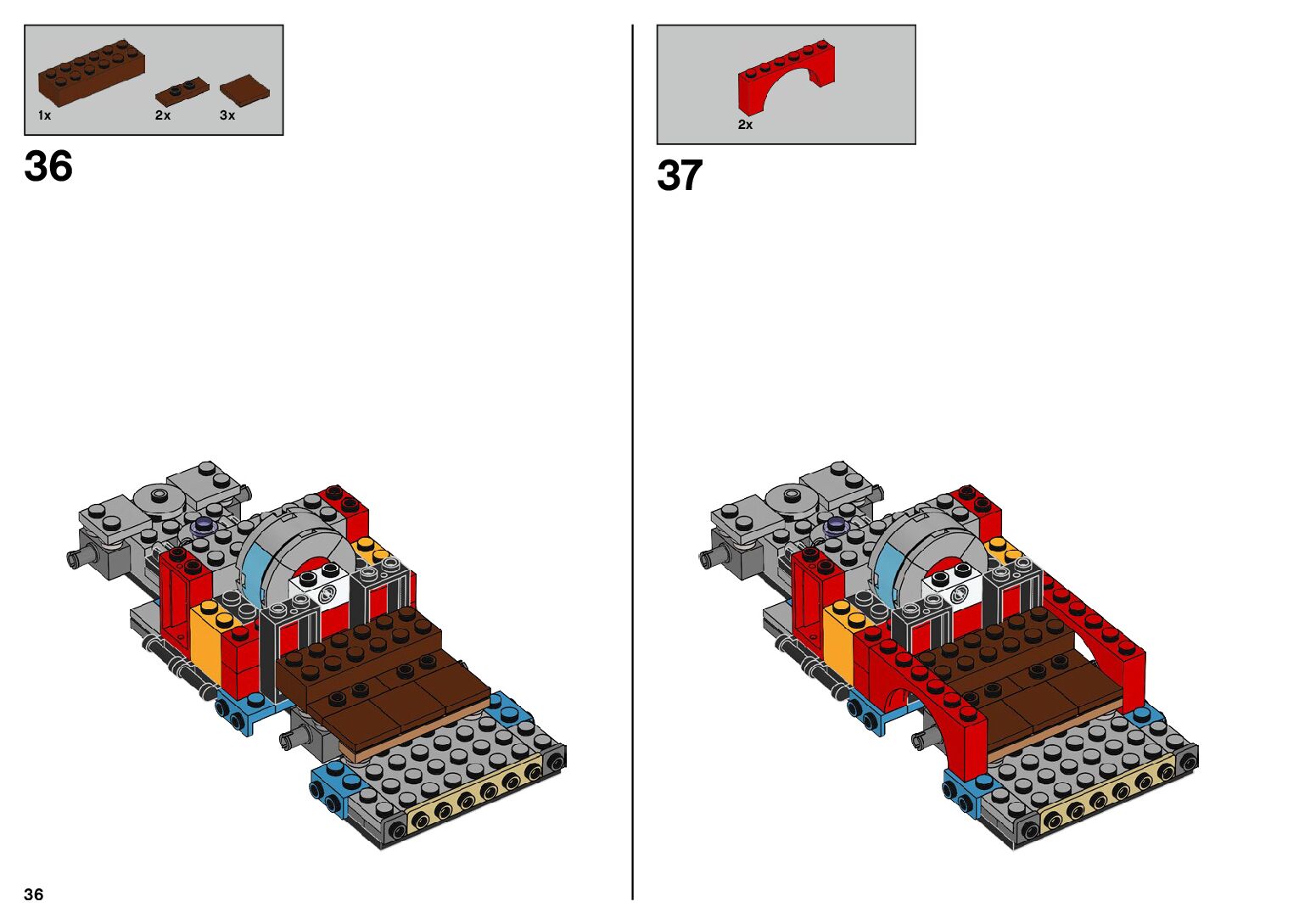 1x
2x
3x

36

2x

37

36