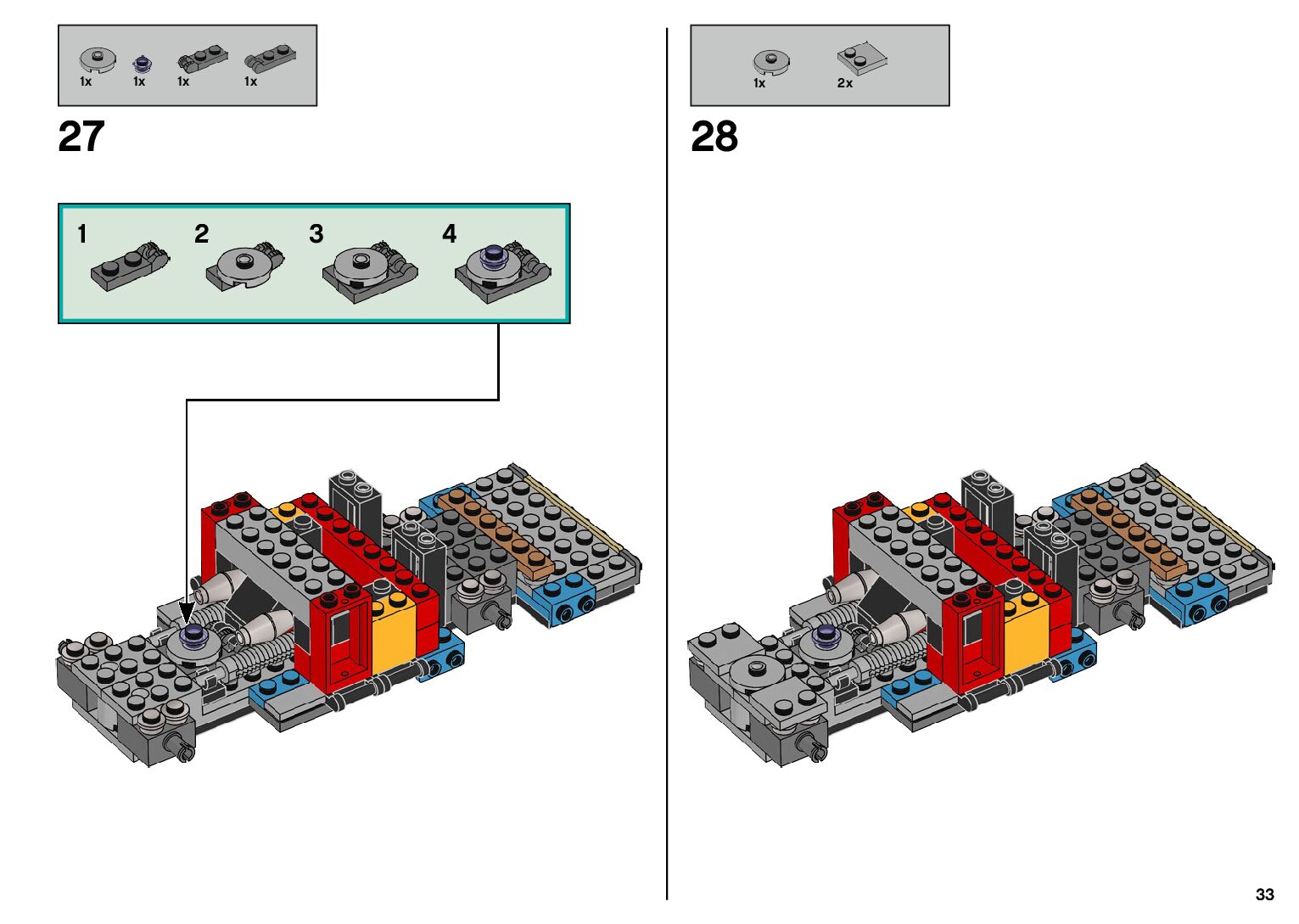 1x 1x 1x 1x

27

1 2 3 4

1x 2x

28

33