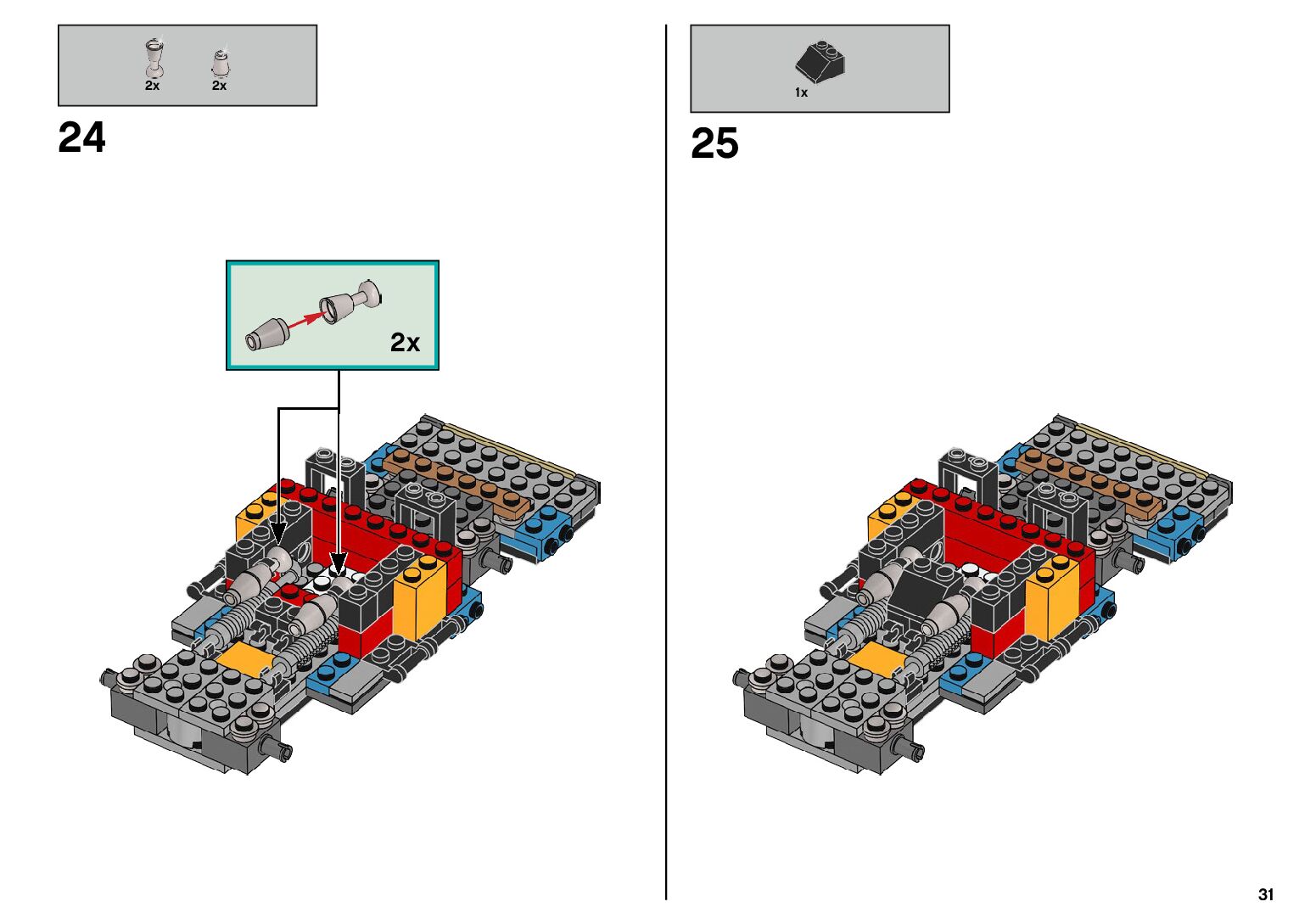 2x 2x

24

2x

1x

25

31