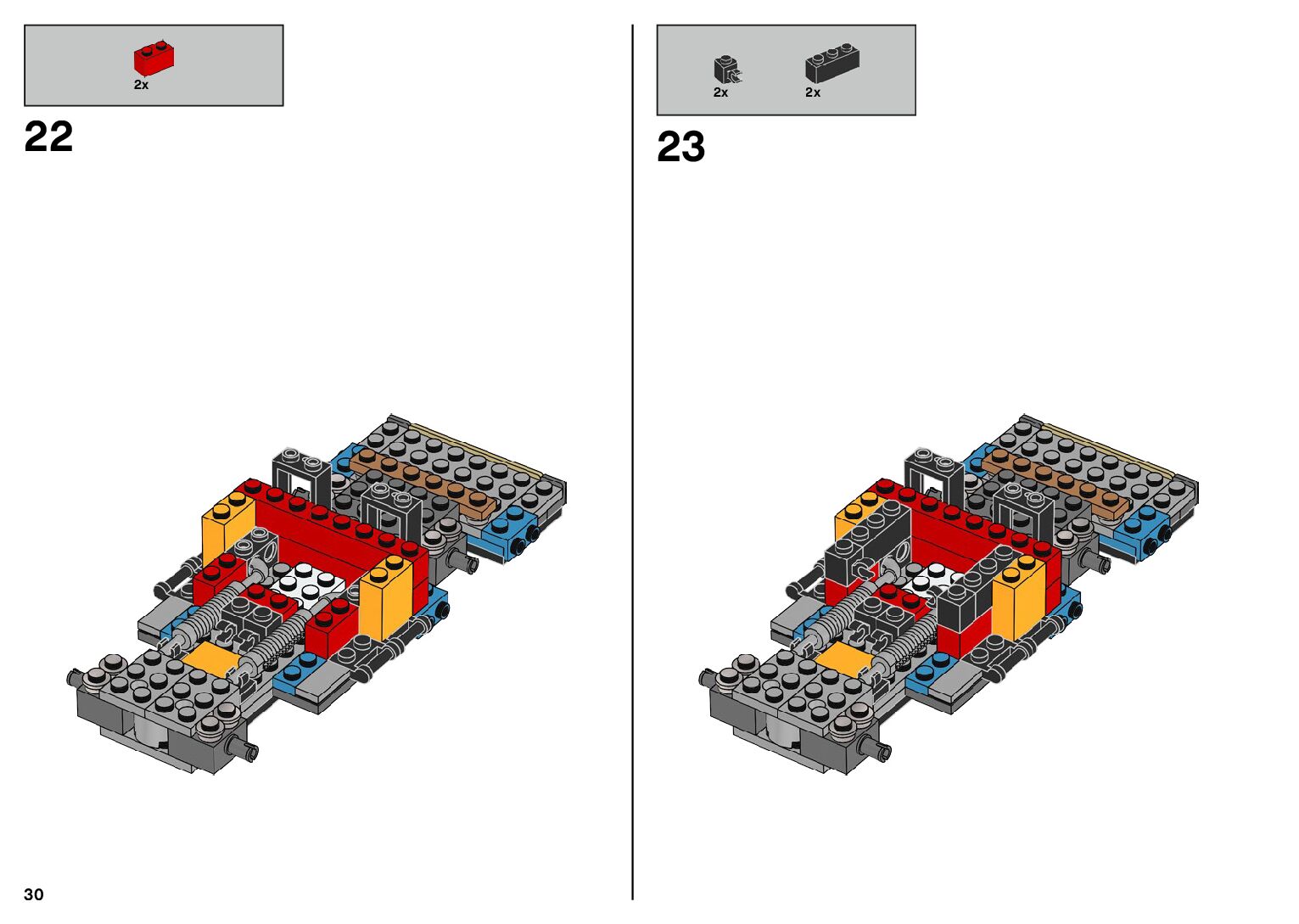 2x

22

2x
2x

23

30