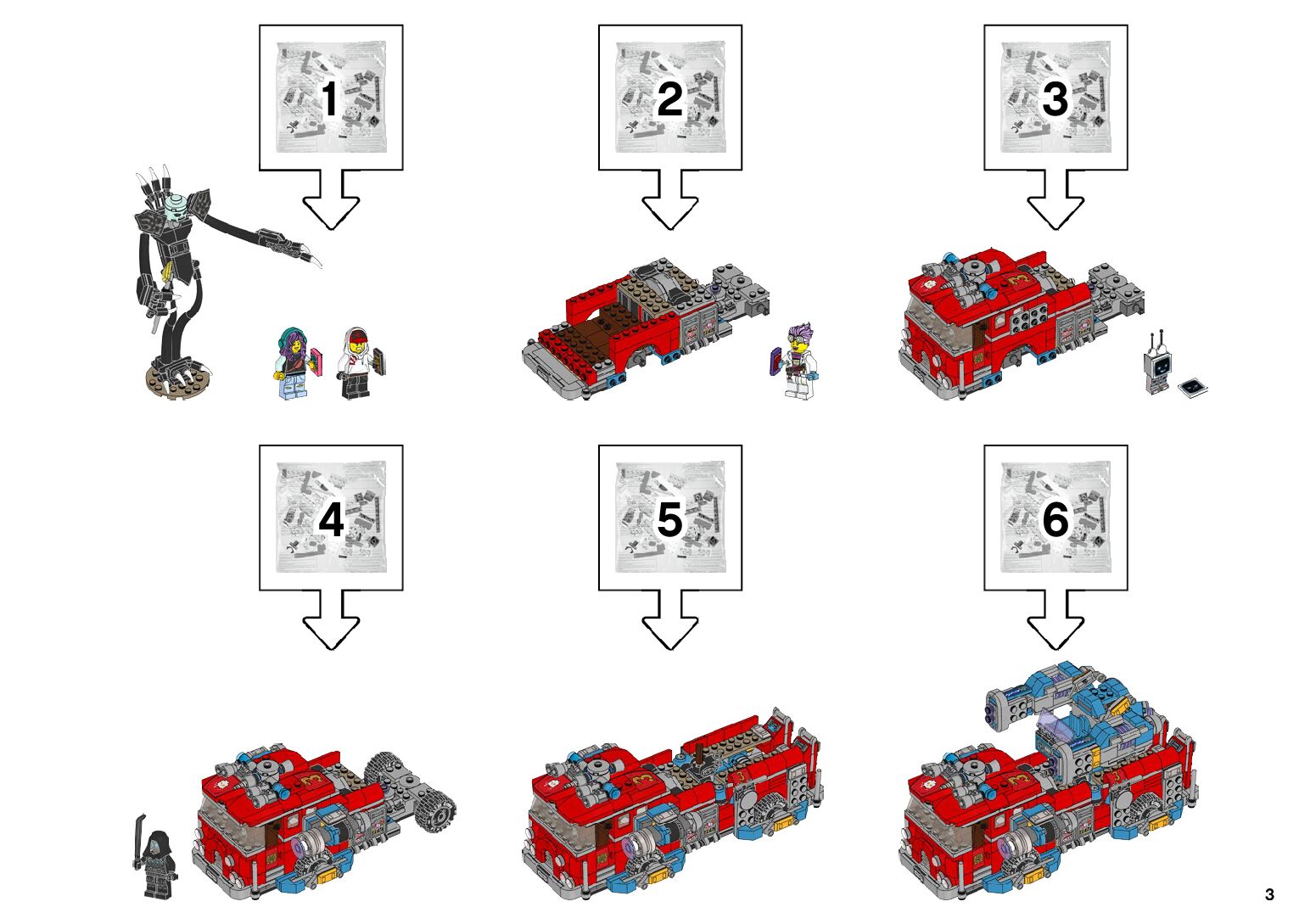 1

2

3

4

5

6

3