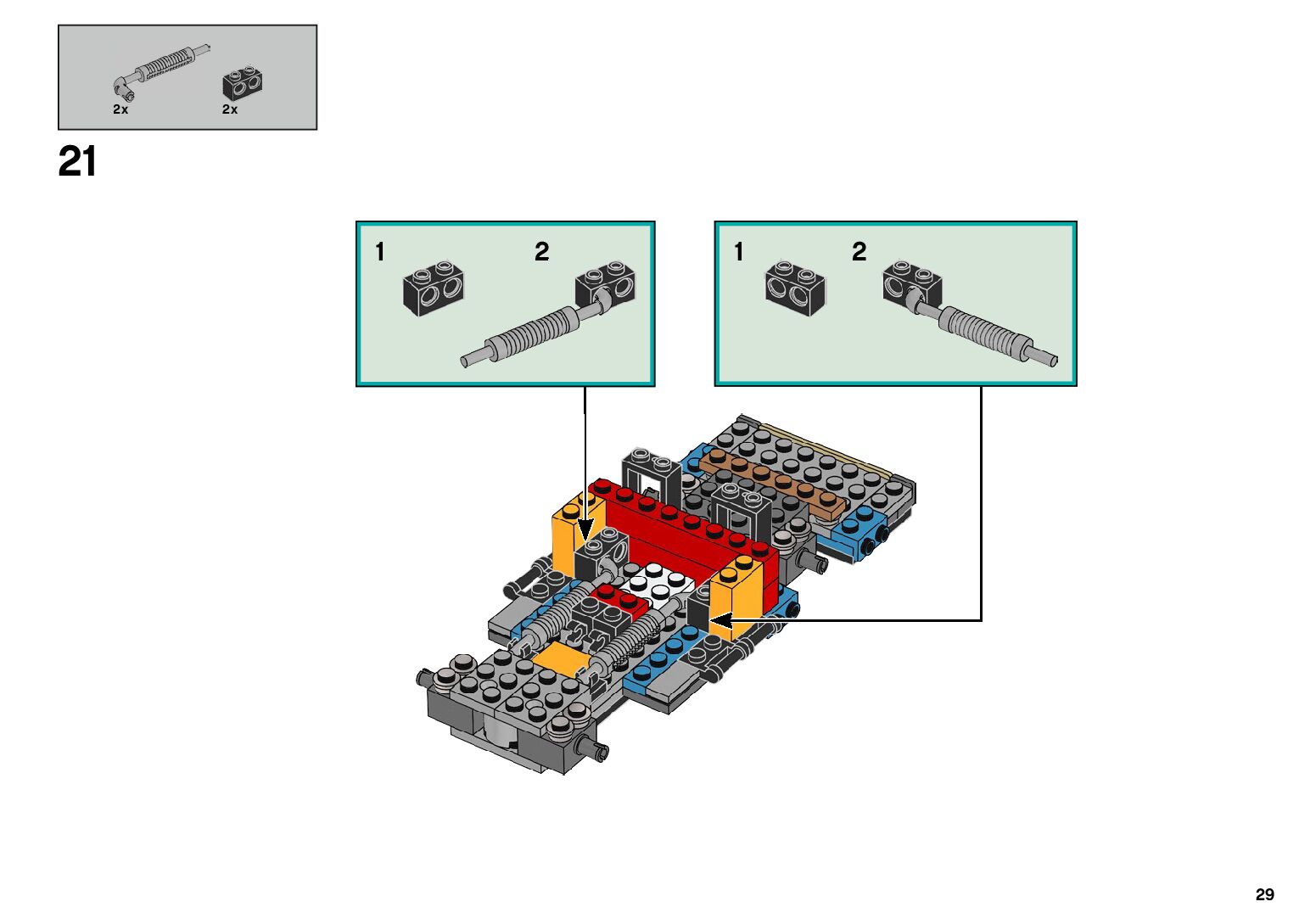 2x
2x

21

1
2

1
2

29