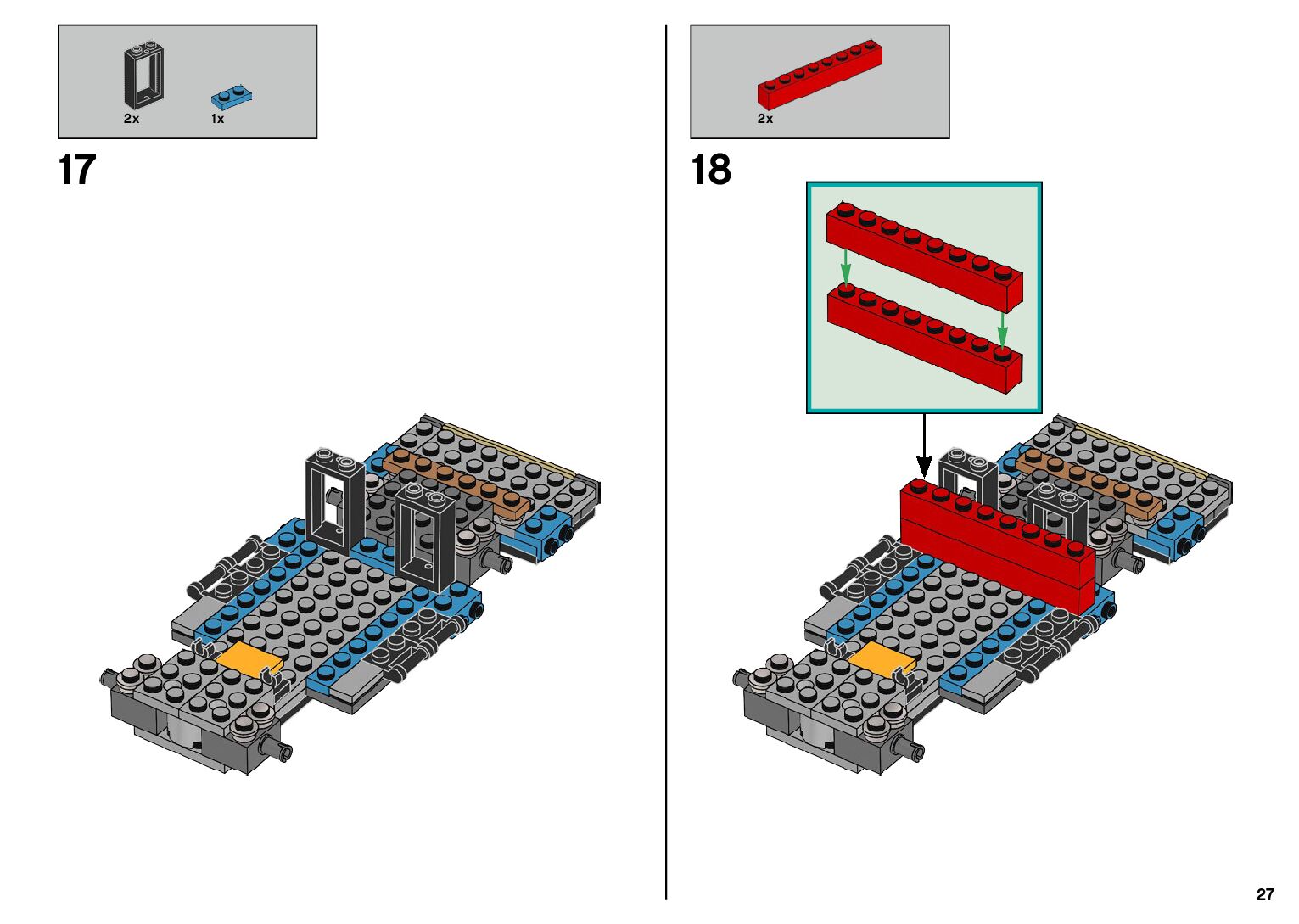 2x
1x
17

2x
18

27