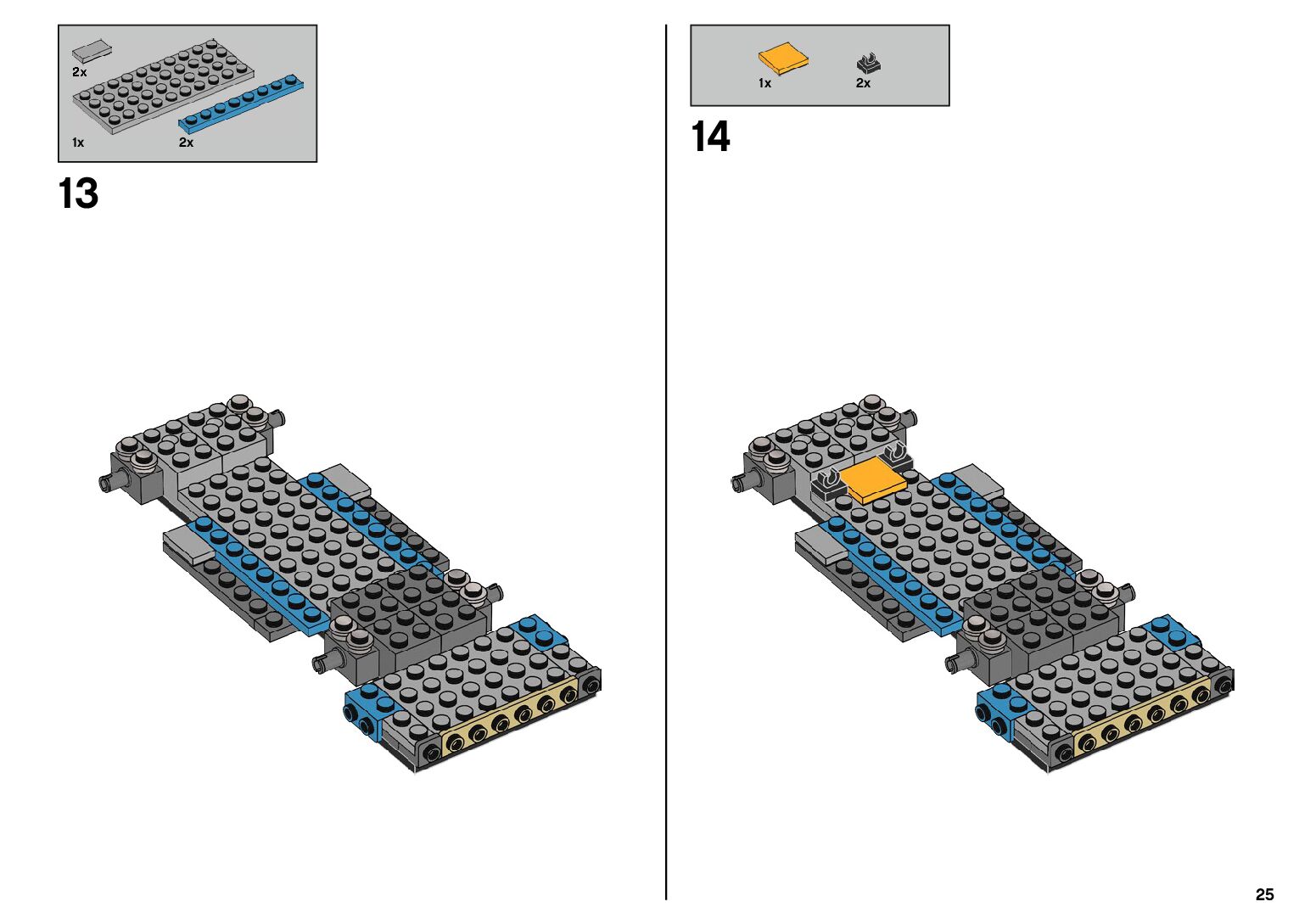 2x
1x
2x

13

1x
2x

14

25