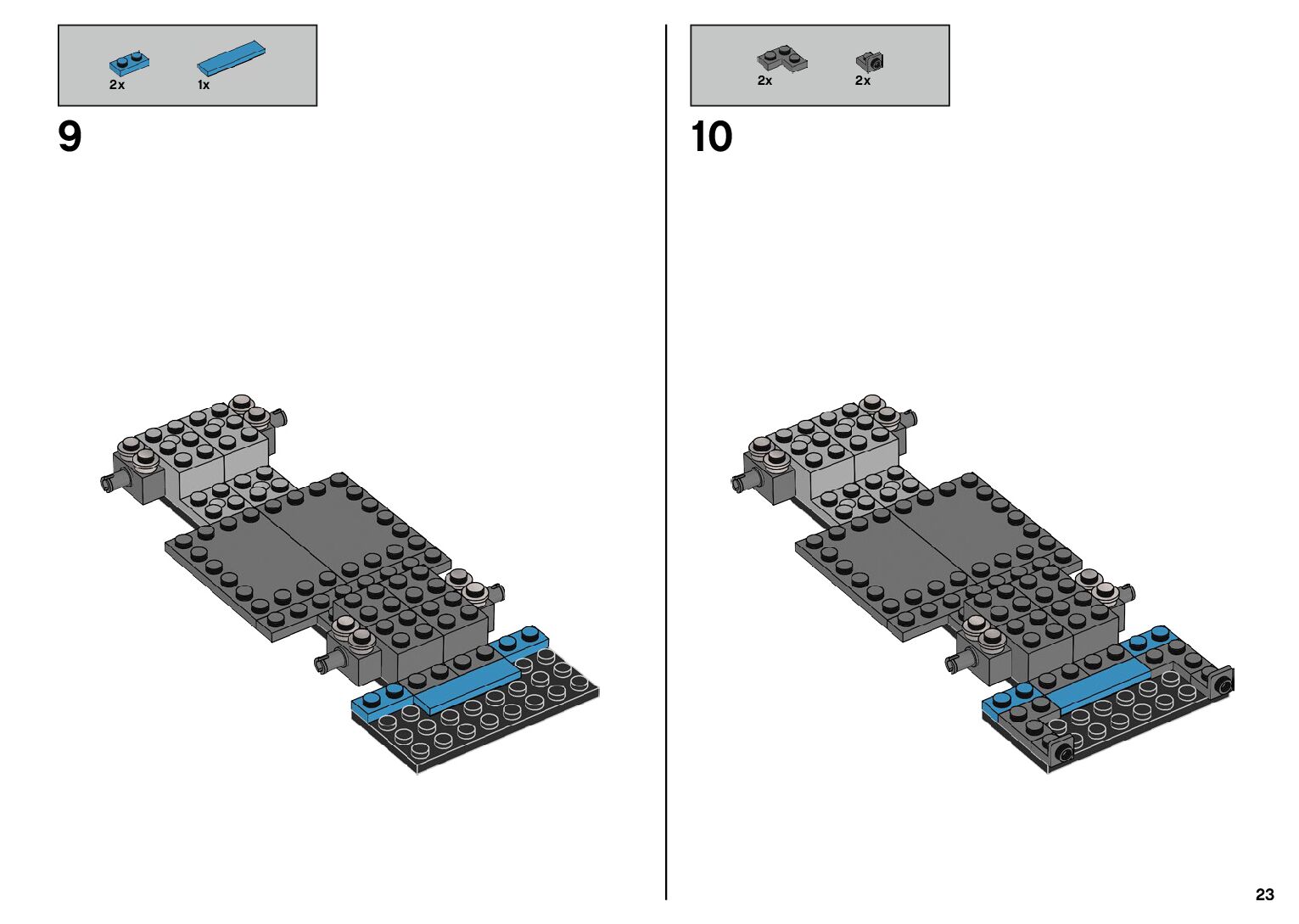 2x 1x

9

2x 2x

10

23