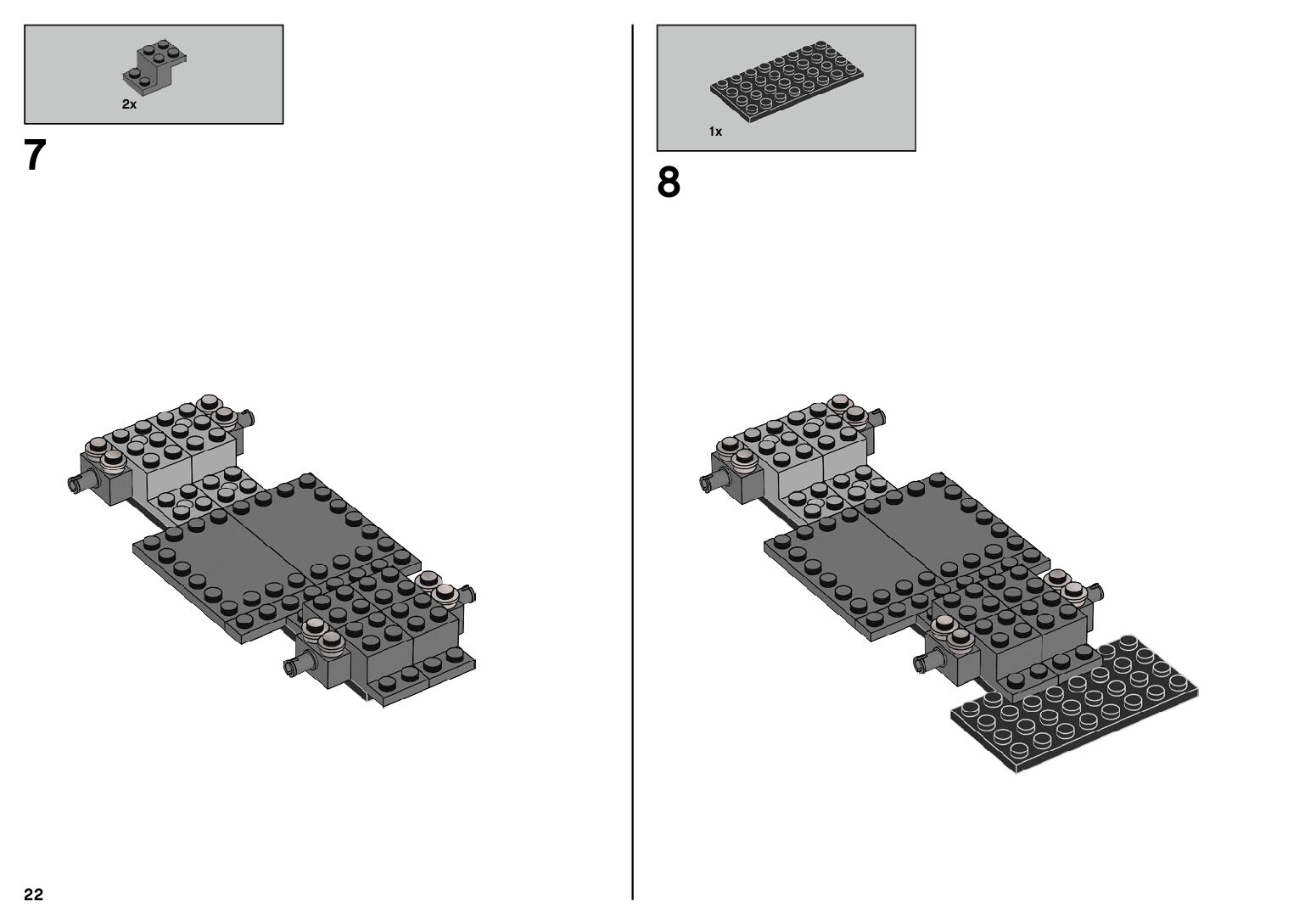 2x

7

1x

8

22