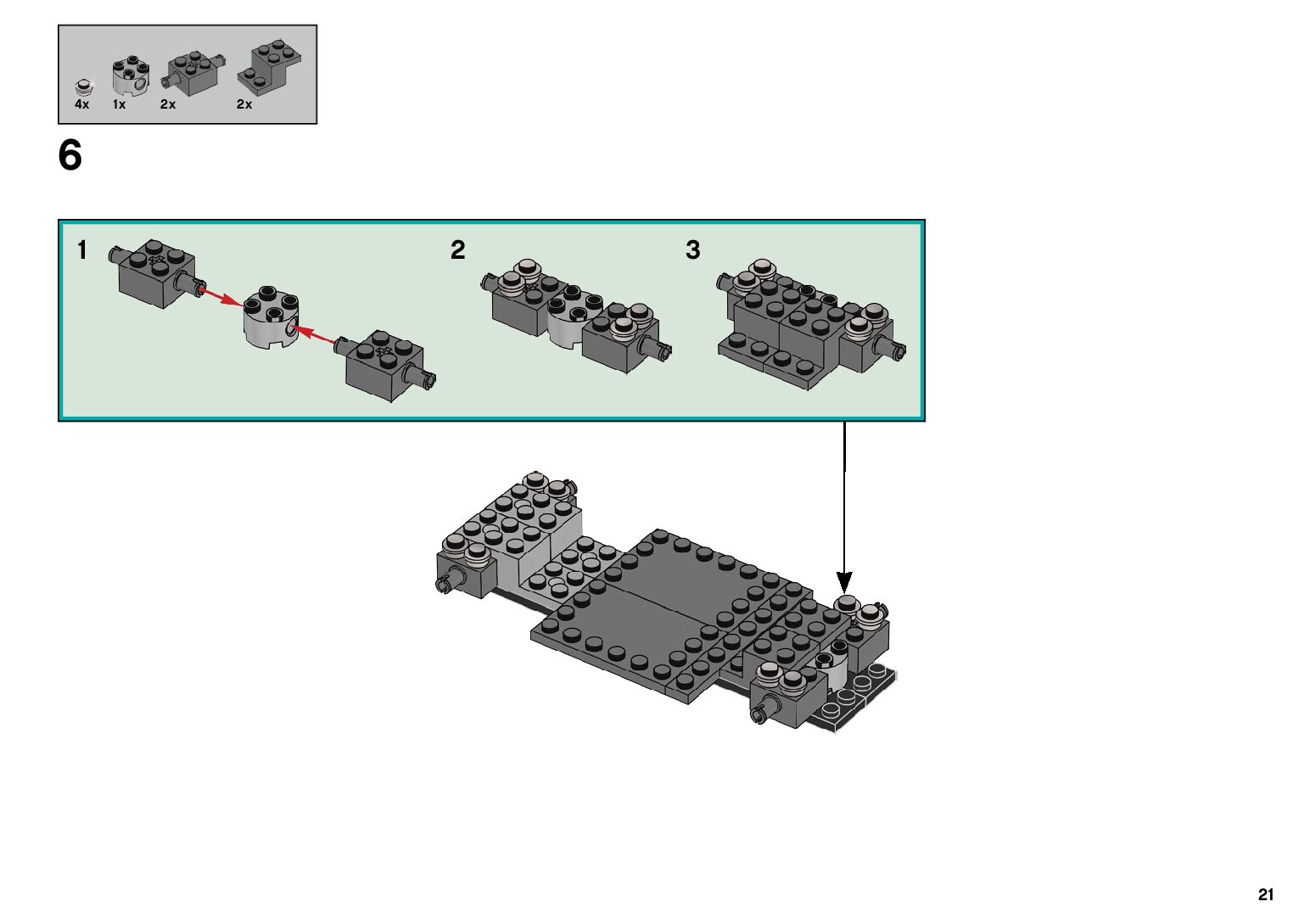 4x 1x 2x 2x

6

1

2

3

21