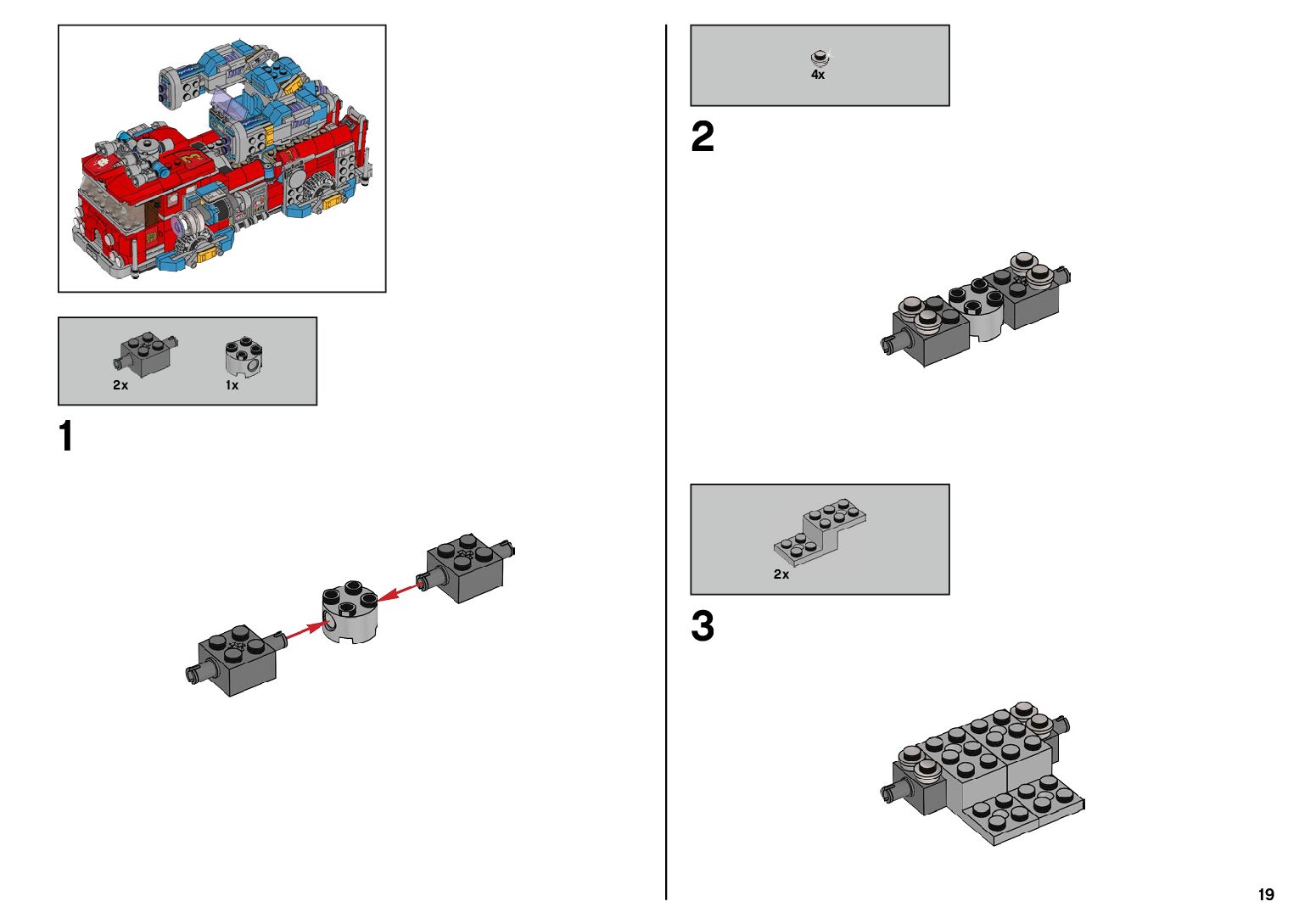 2x 1x

1

4x

2

2x

3

19