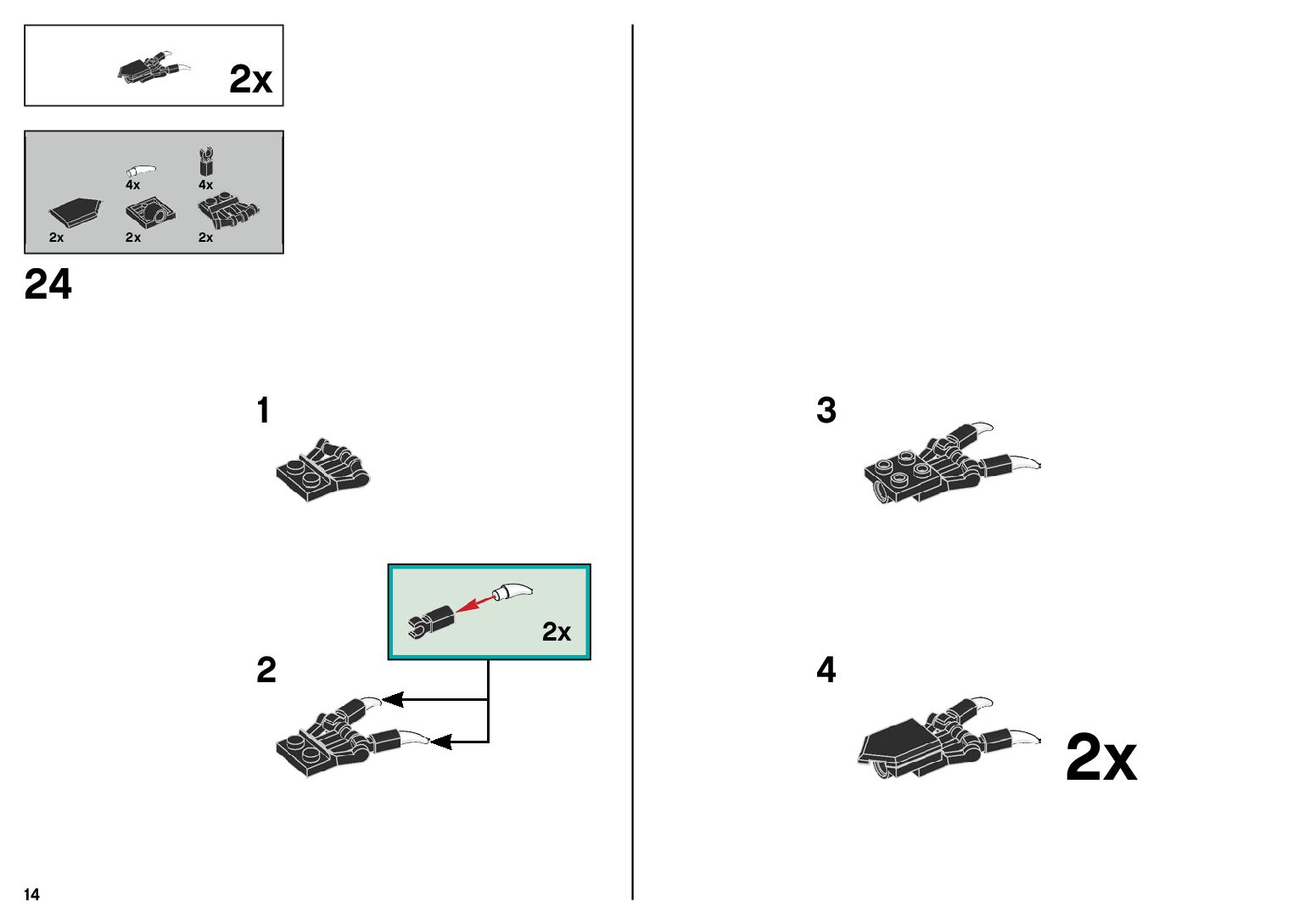 2x

4x 4x
2x 2x 2x

24

1

2x

2

3

4

2x

14