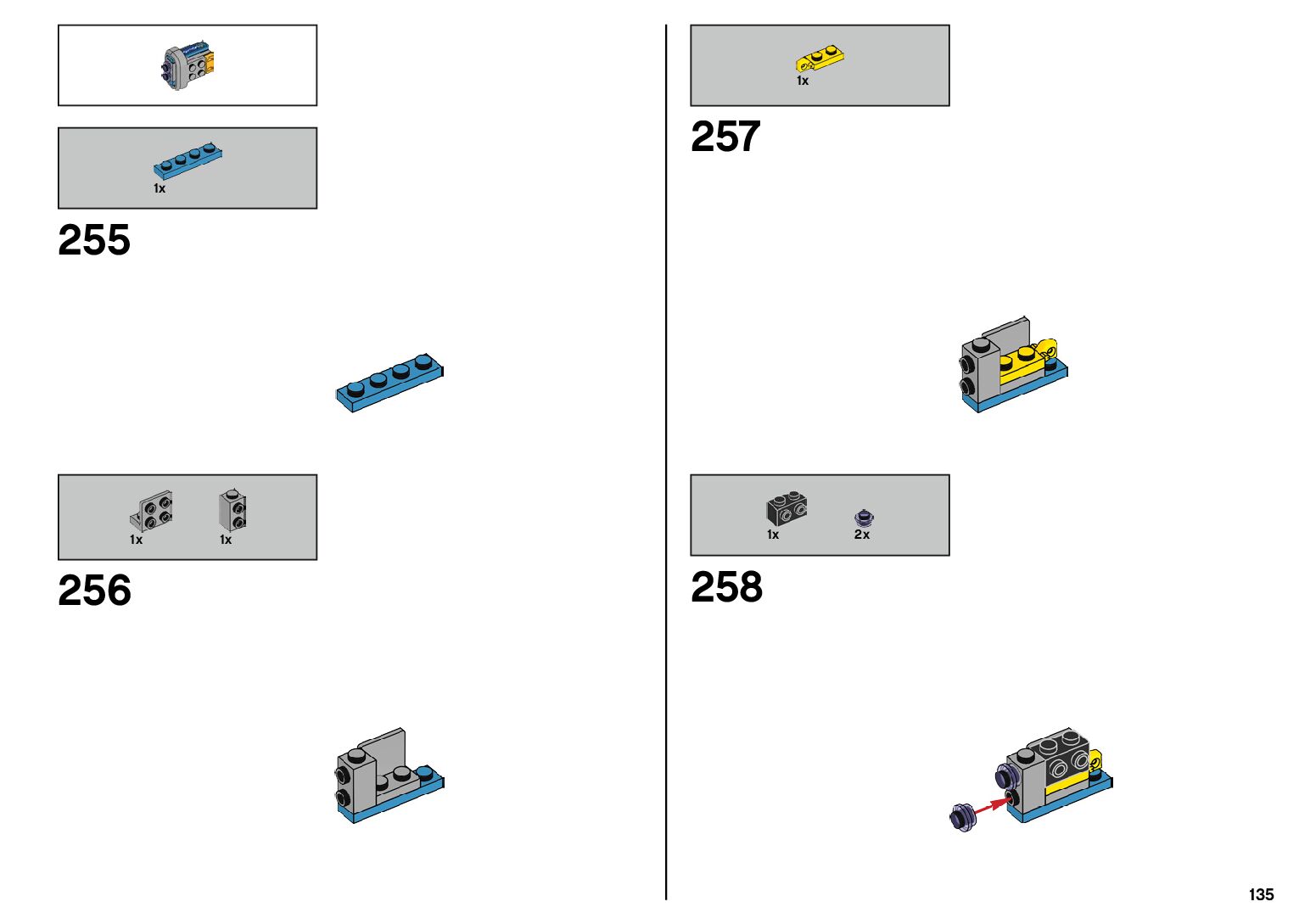 1x

255

1x 1x

256

1x

257

1x 2x

258

135