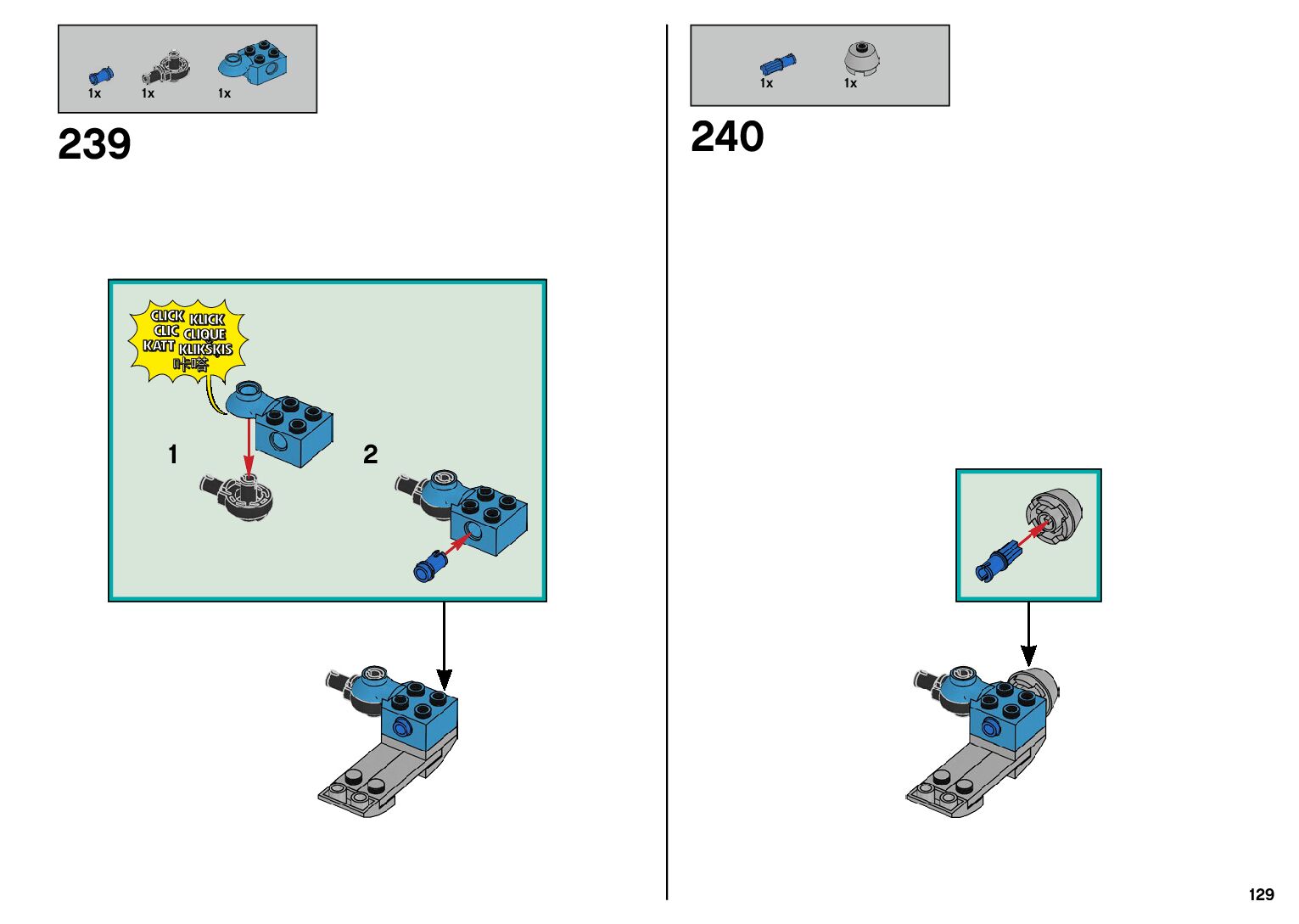 1x 1x 1x

239

CLICK KLICK CLIC CLIQUE KATT KLIKŠKIS 咔嗒

1

2

1x 1x

240

129