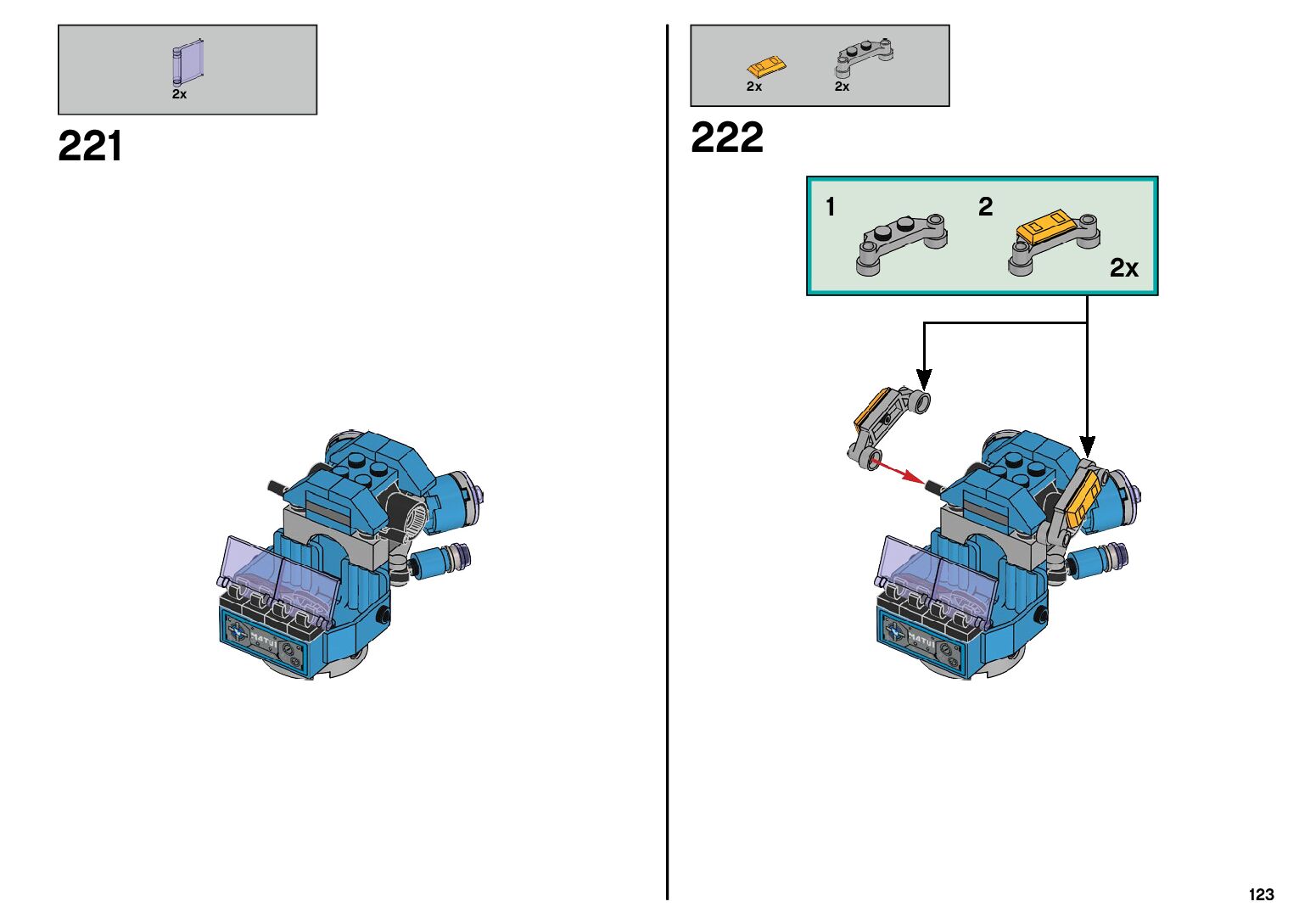 2x

221

2x 2x

222

1 2

2x

123