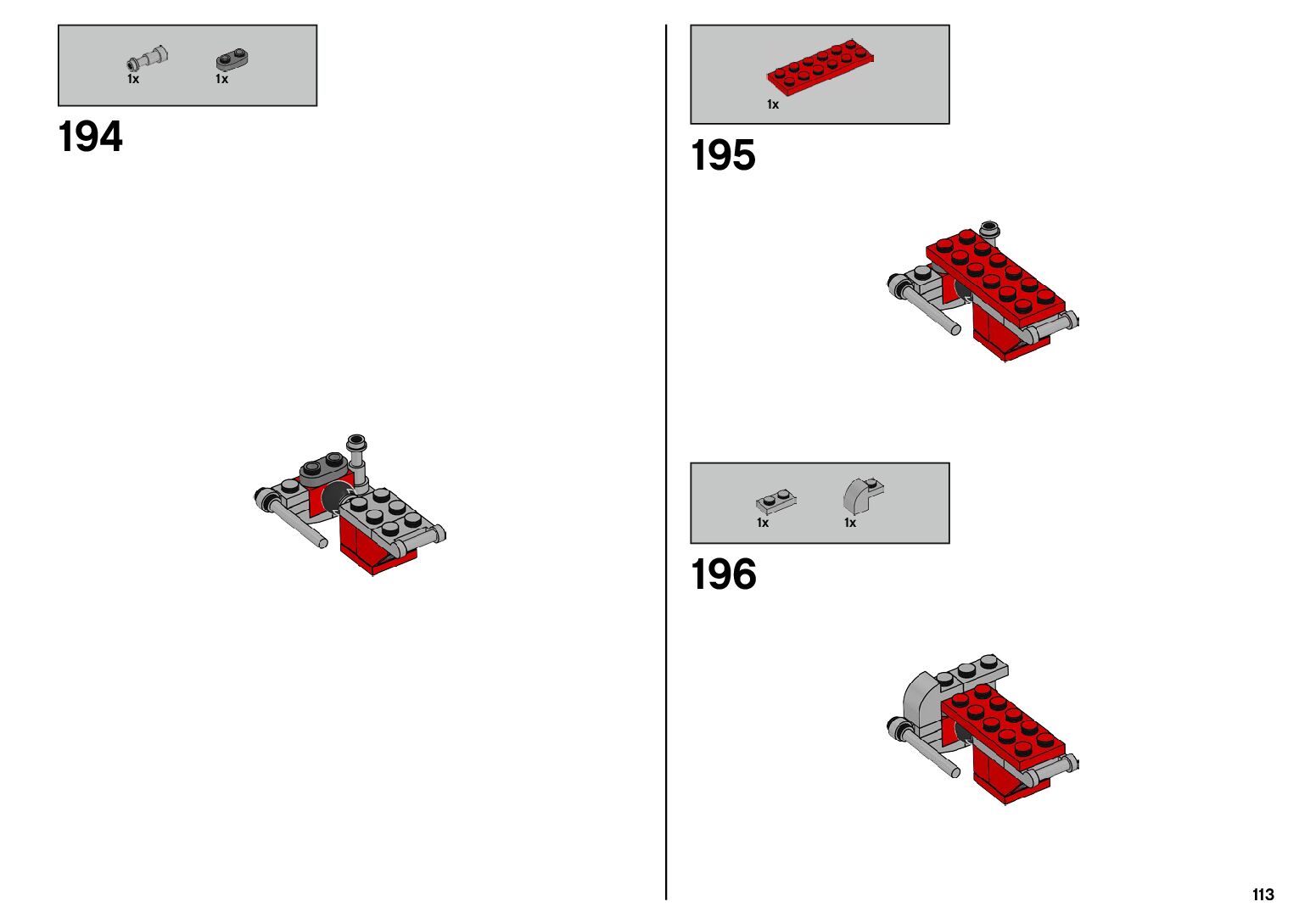 1x 1x

194

1x

195

1x 1x

196

113